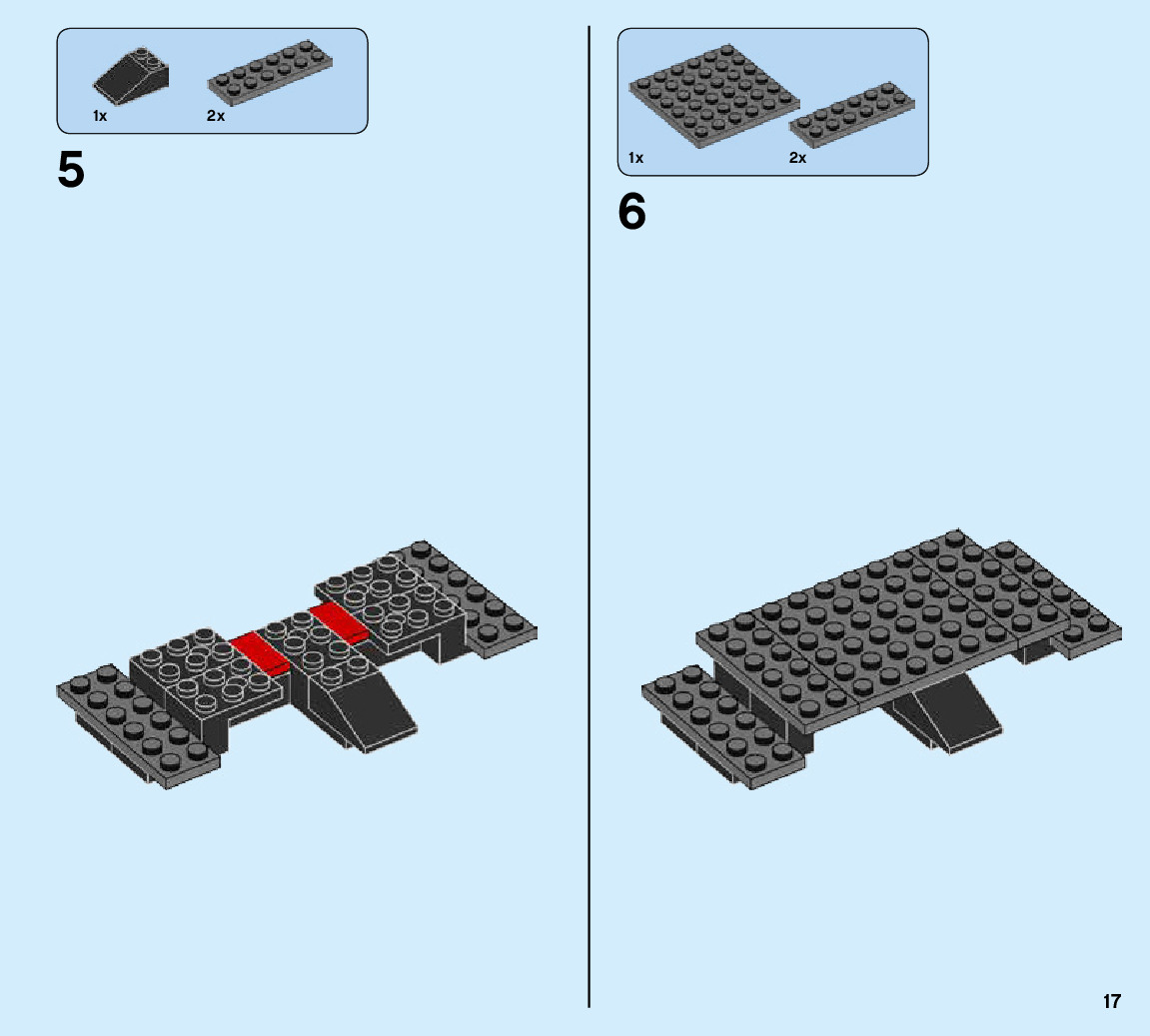 1x 2x

5

1x 2x

6

17