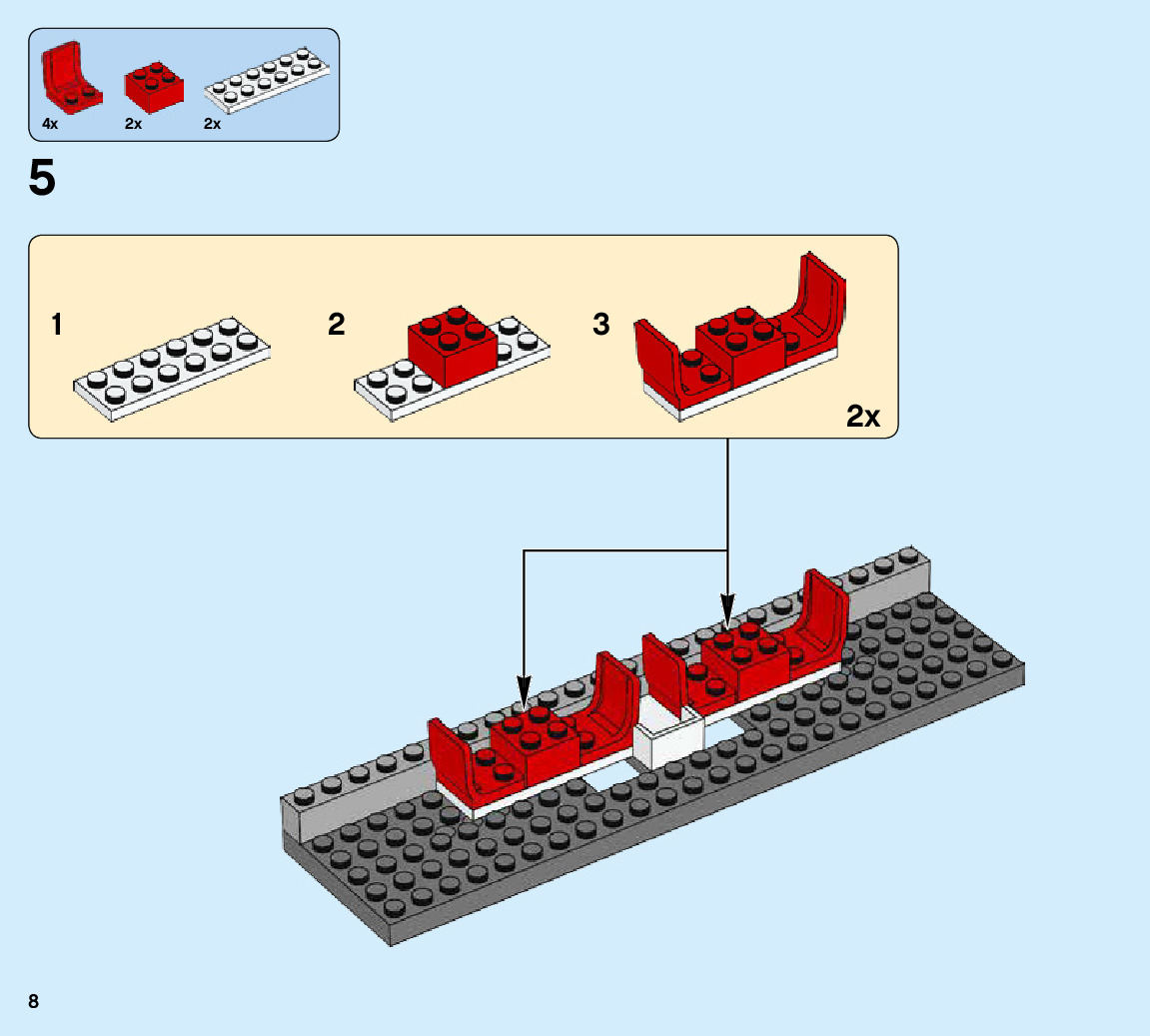 4x
2x
2x

5

1
2
3
2x

8