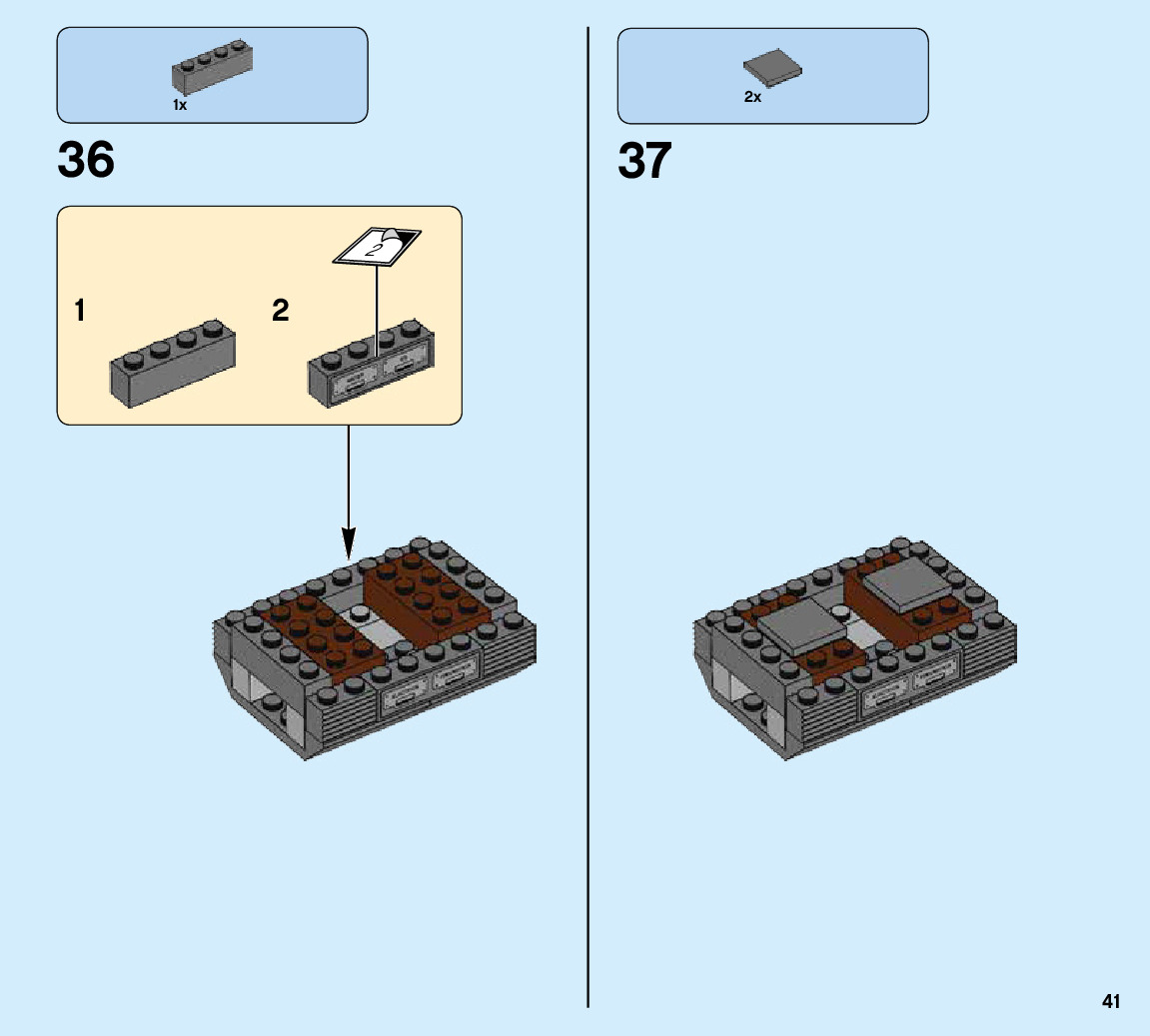 1x

36

1

2

2

2x

37

41