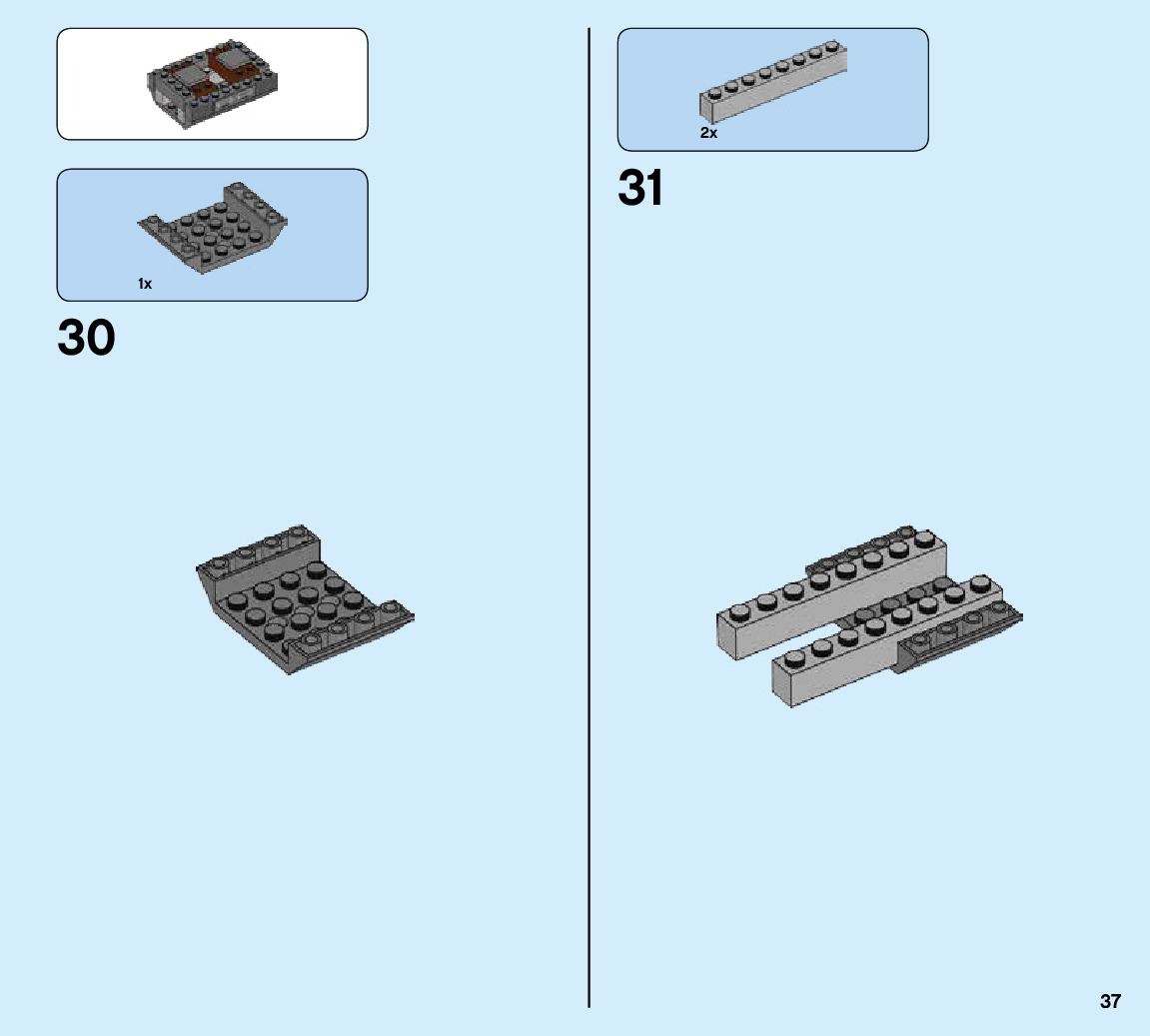 1x

30

2x

31

37