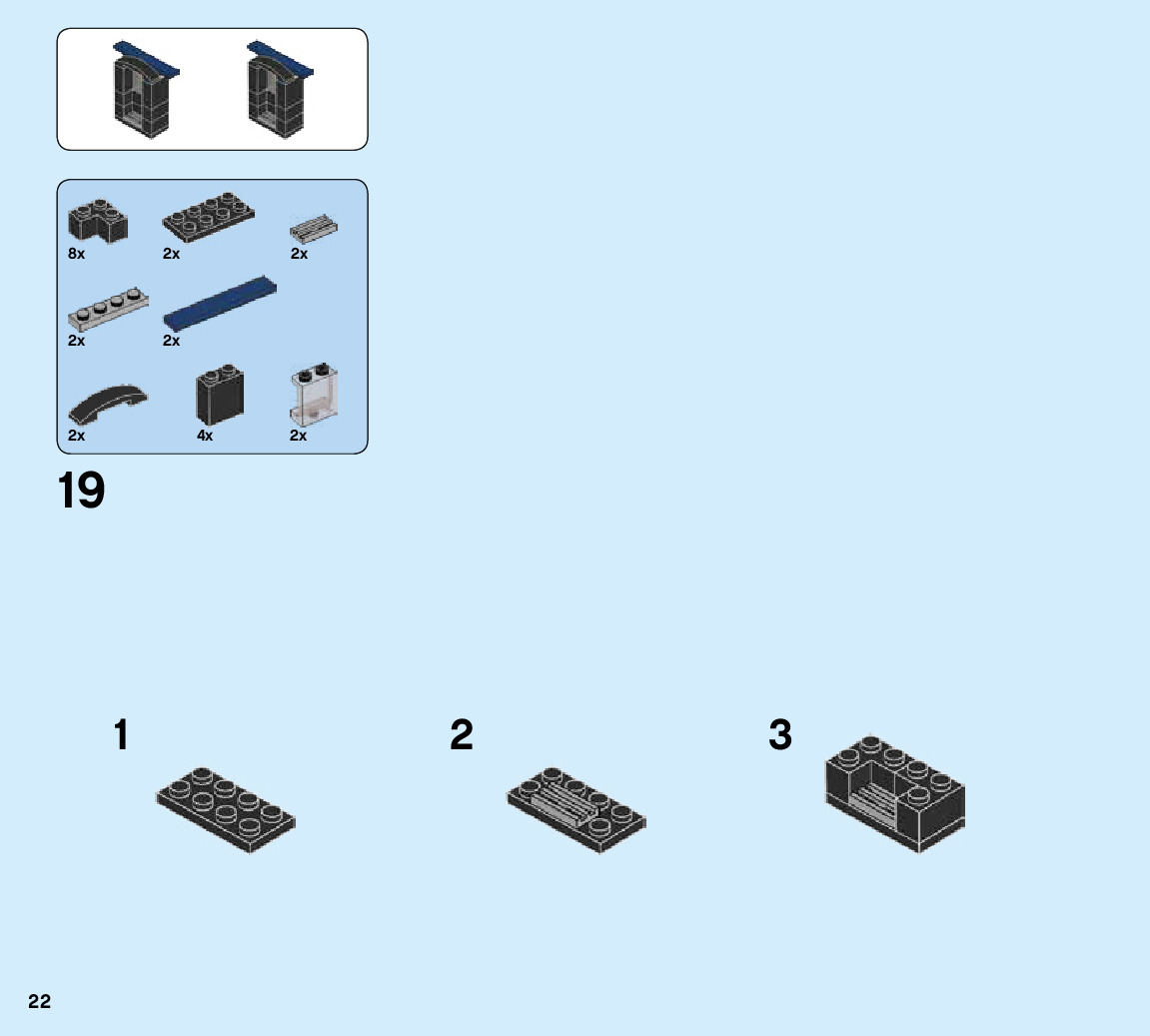 8x
2x
2x
2x
2x
2x
4x
2x

19

1
2
3

22