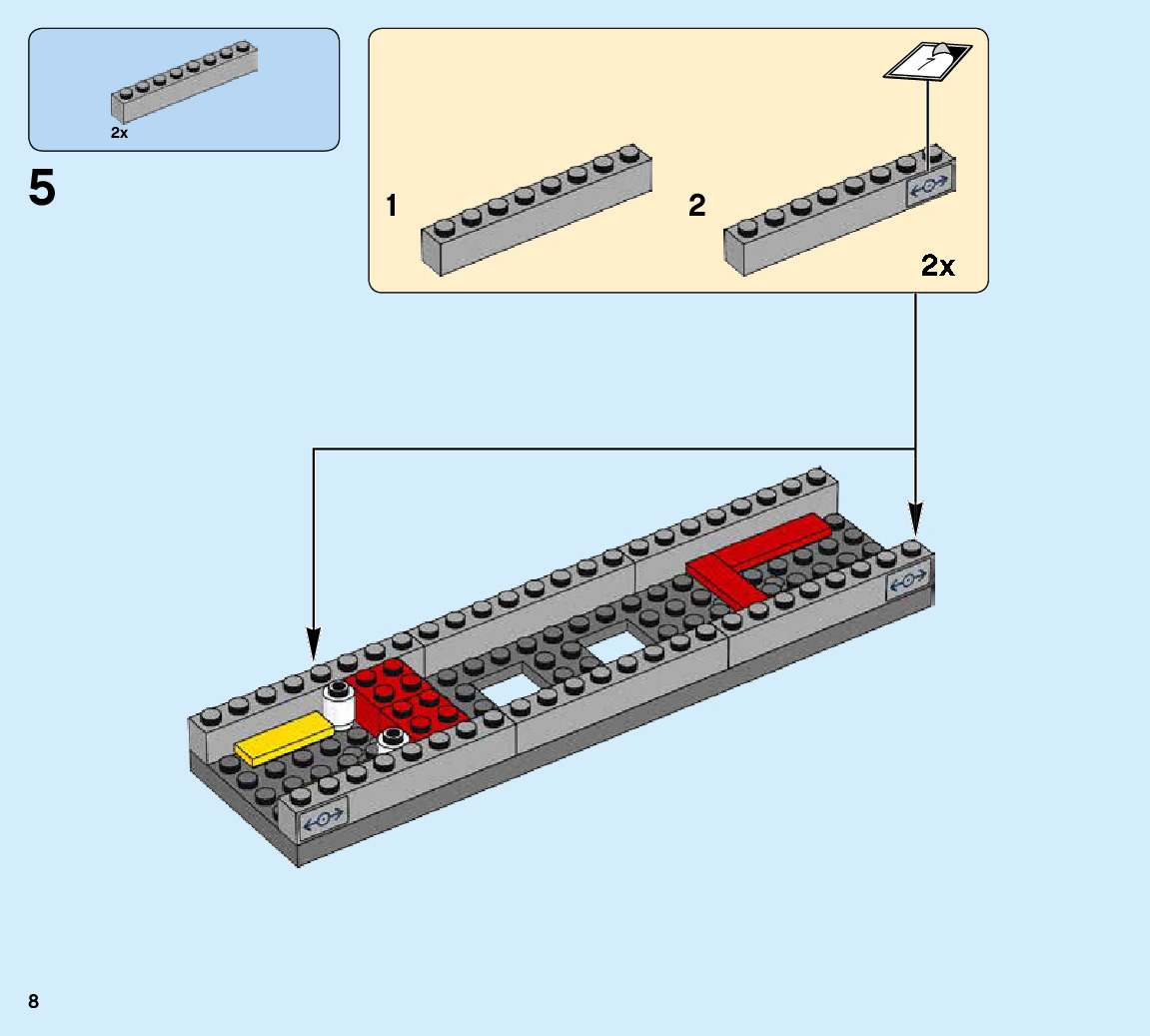 2x

5

1

2

2x

8