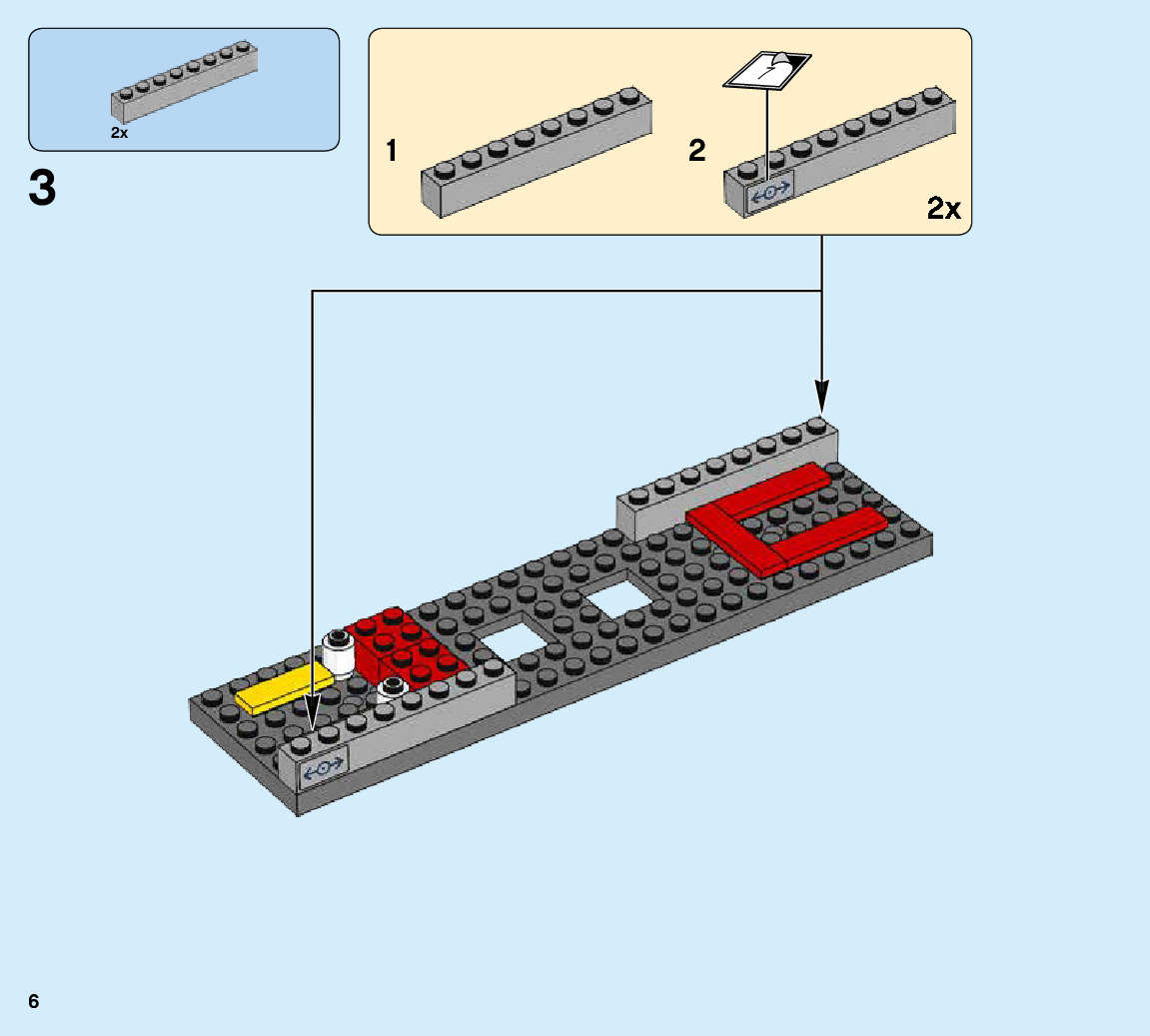 2x

3

1

2

2x

6