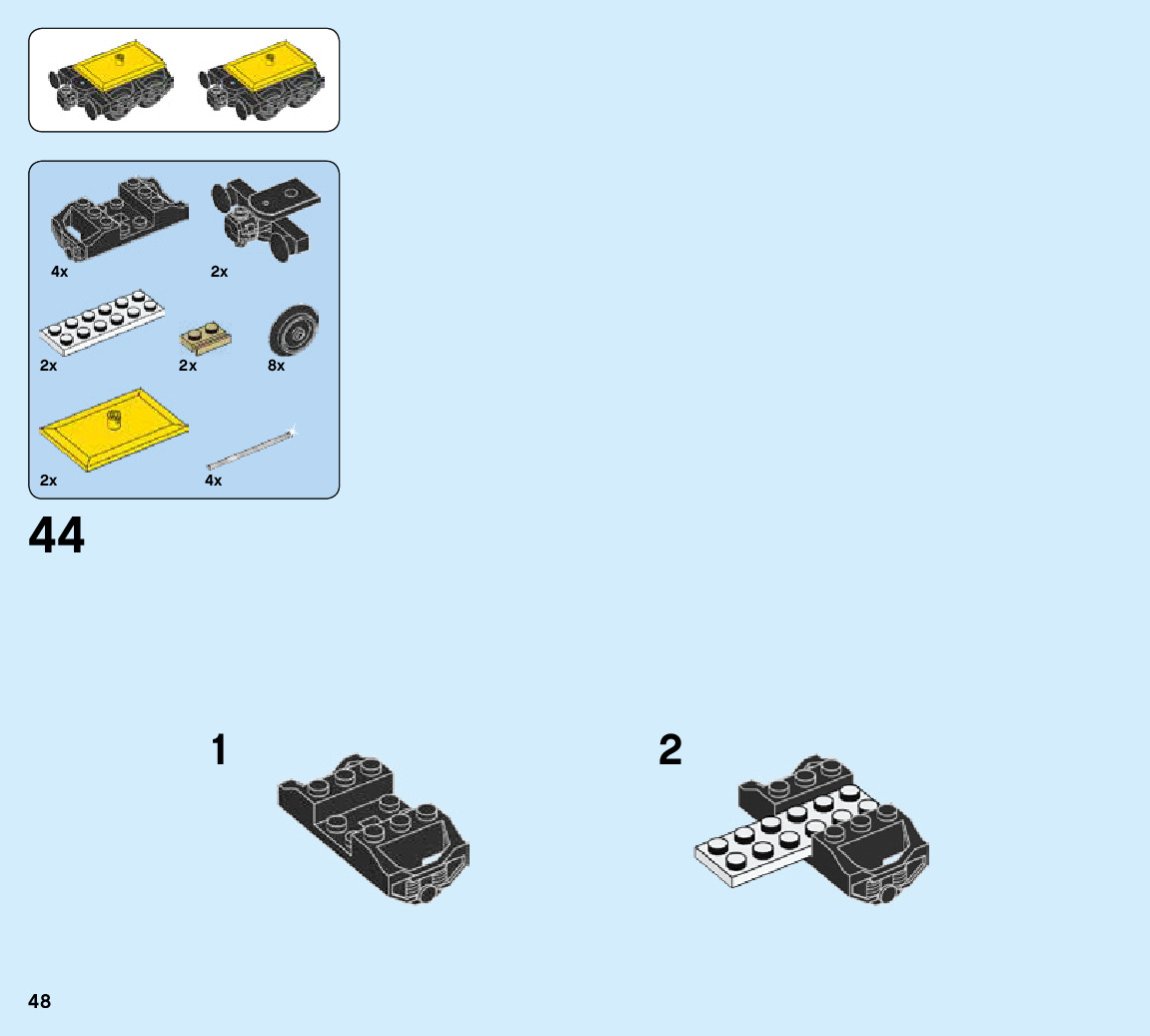 4x
2x
2x
2x
8x
2x
4x

44

1

2

48