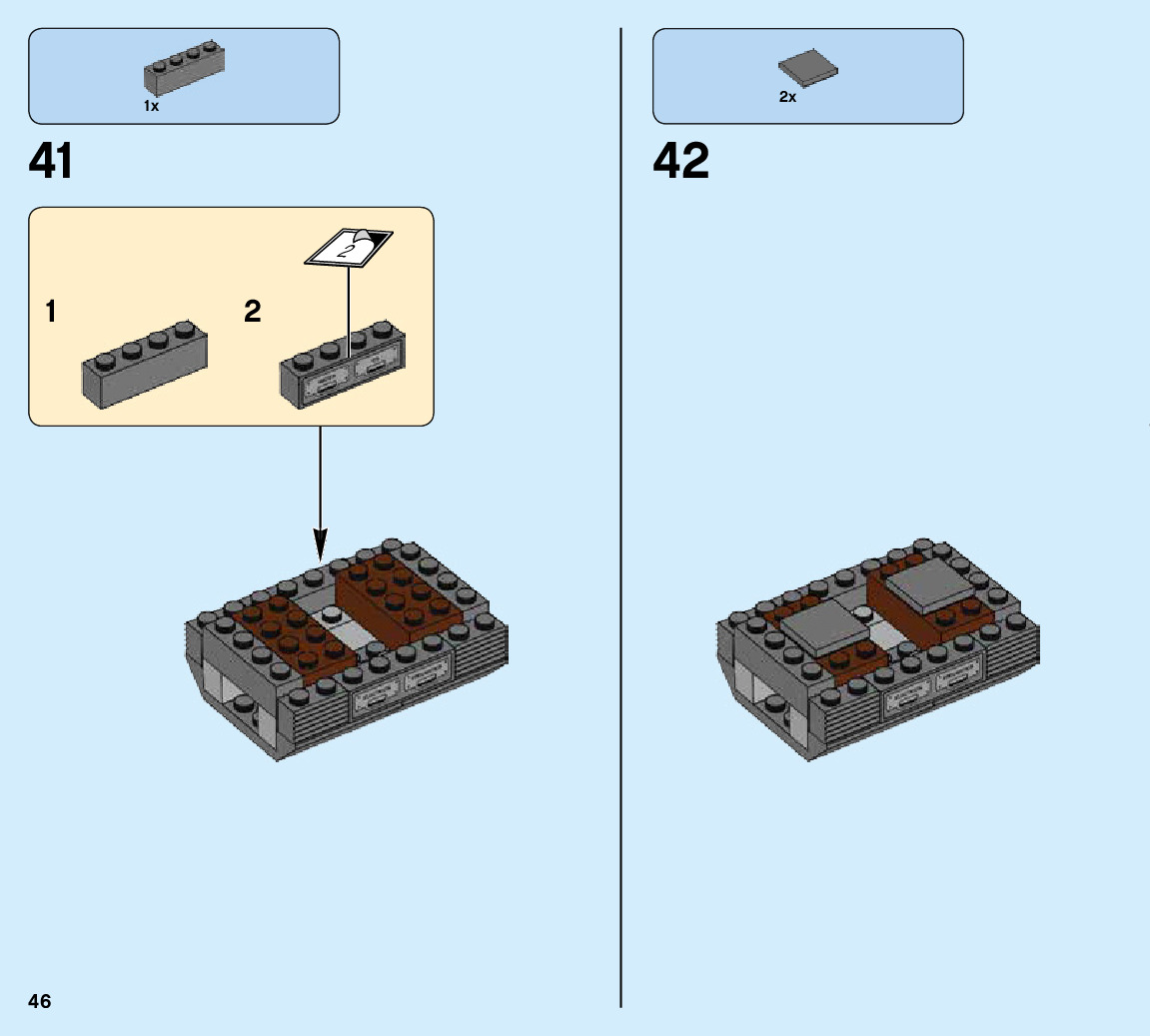 1x

41

1

2

2

2x

42

46