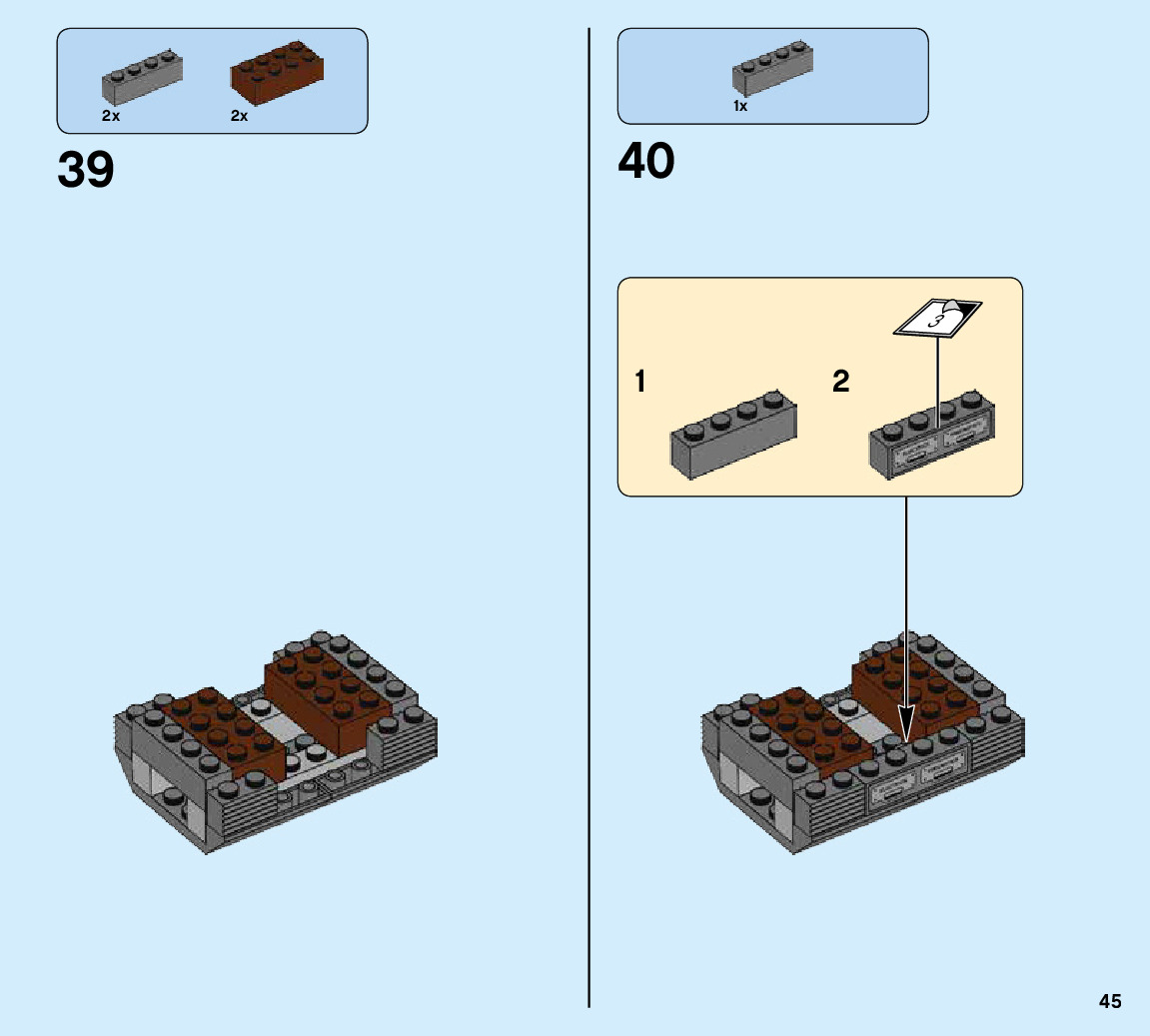 2x 2x

39

1x

40

1

2

3

45