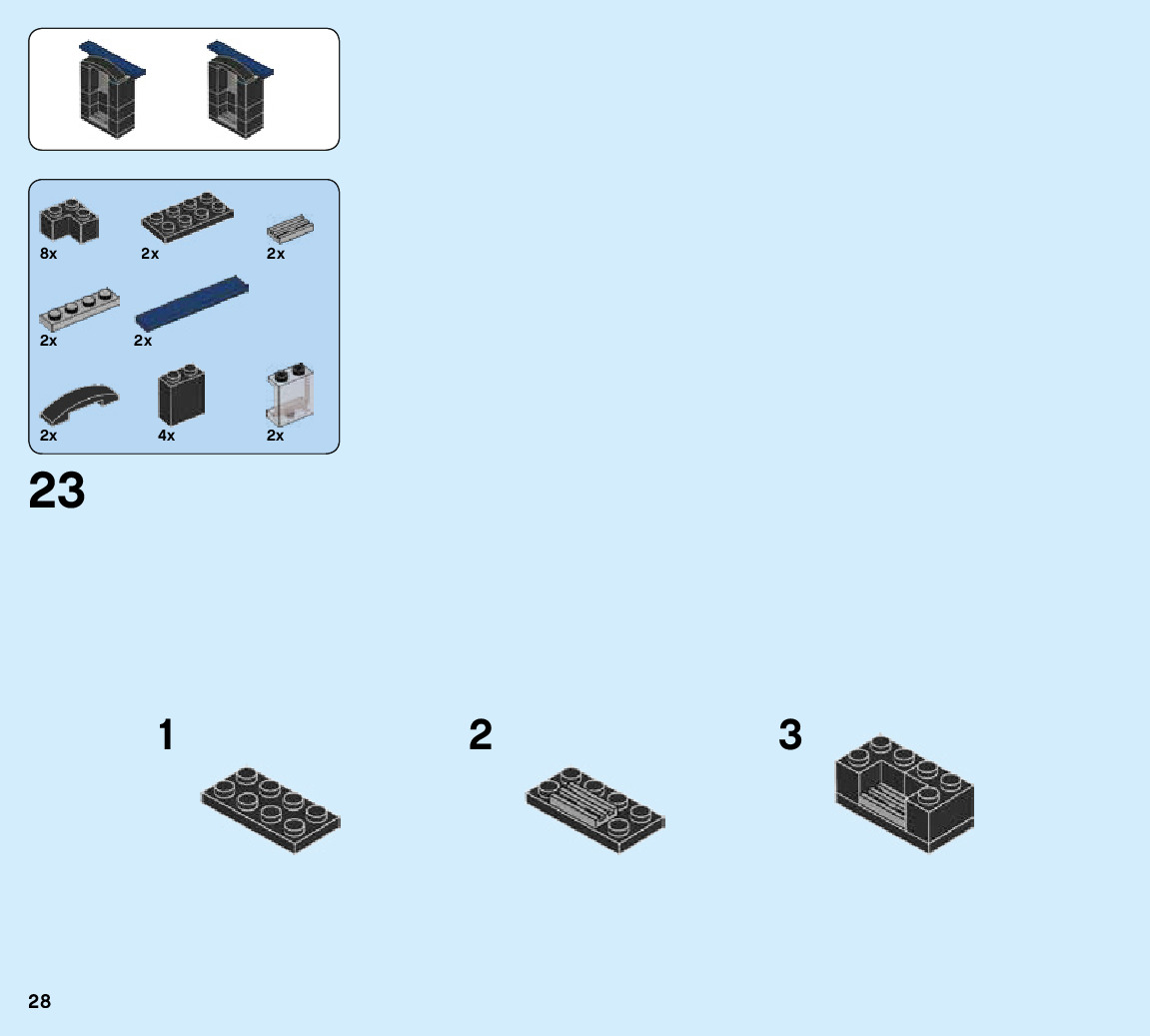 8x
2x
2x
2x
2x
2x
4x
2x

23

1
2
3

28