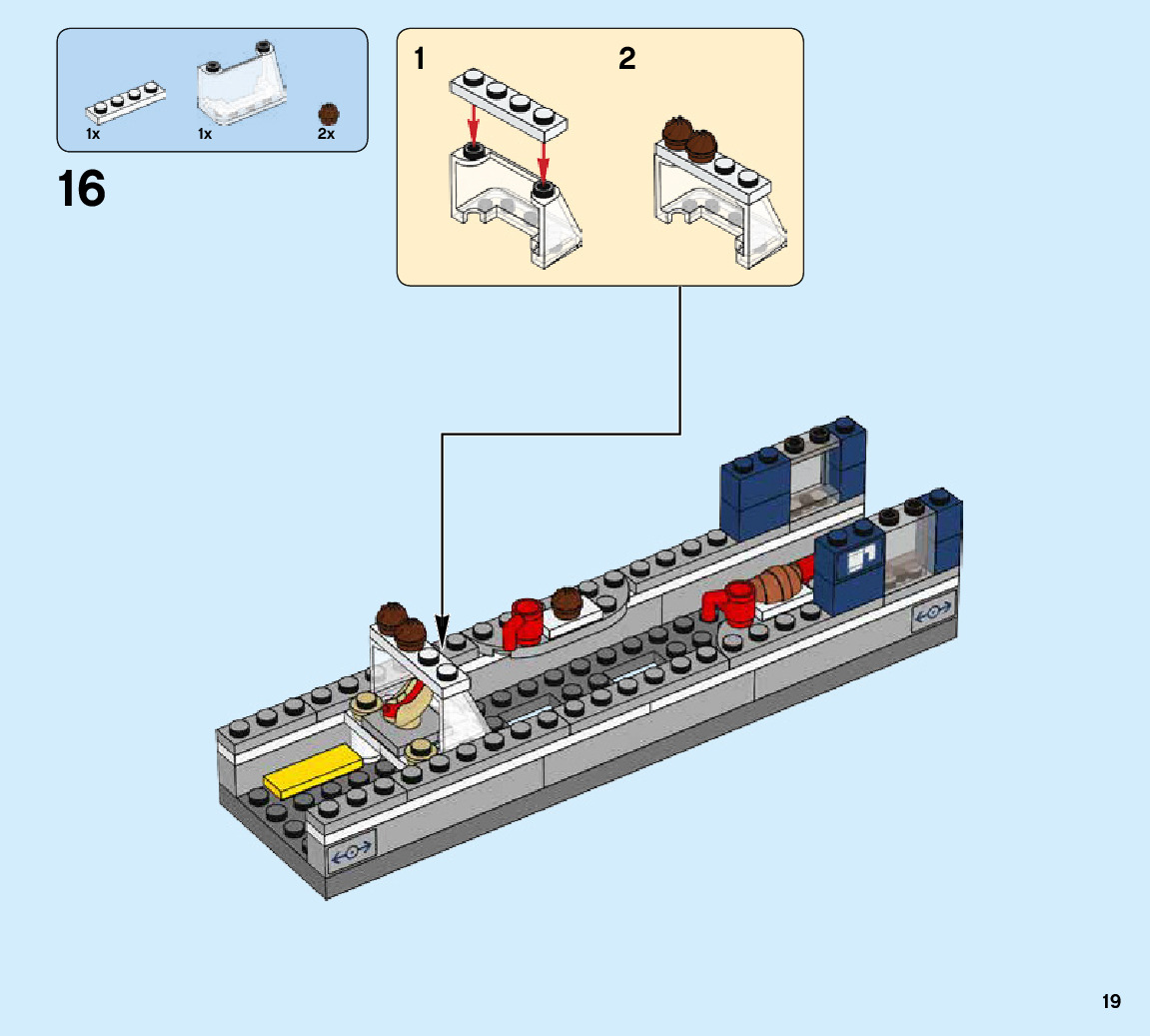 1x
1x
2x

16

1
2

19