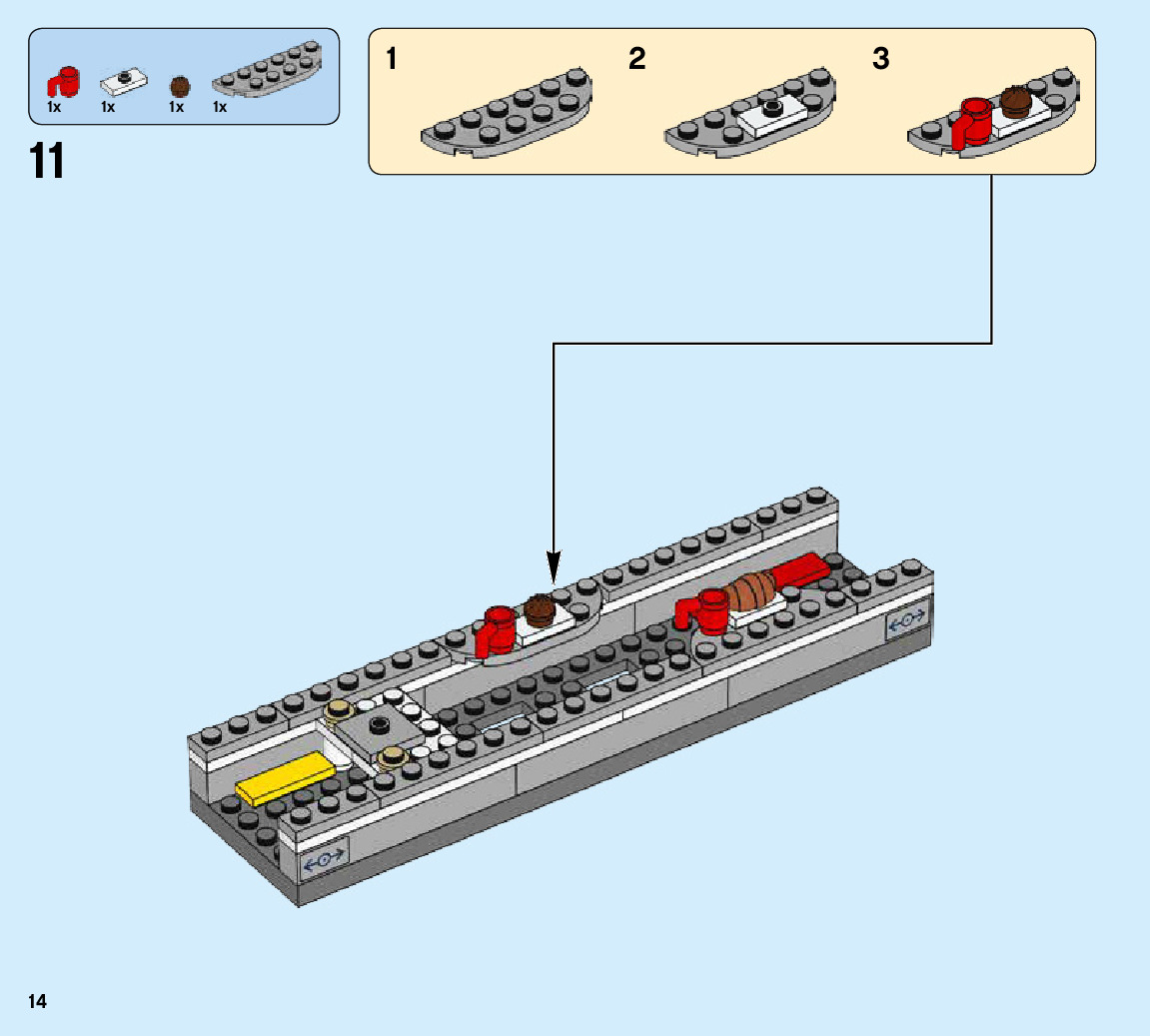 1x 1x 1x 1x

11

1

2

3

14