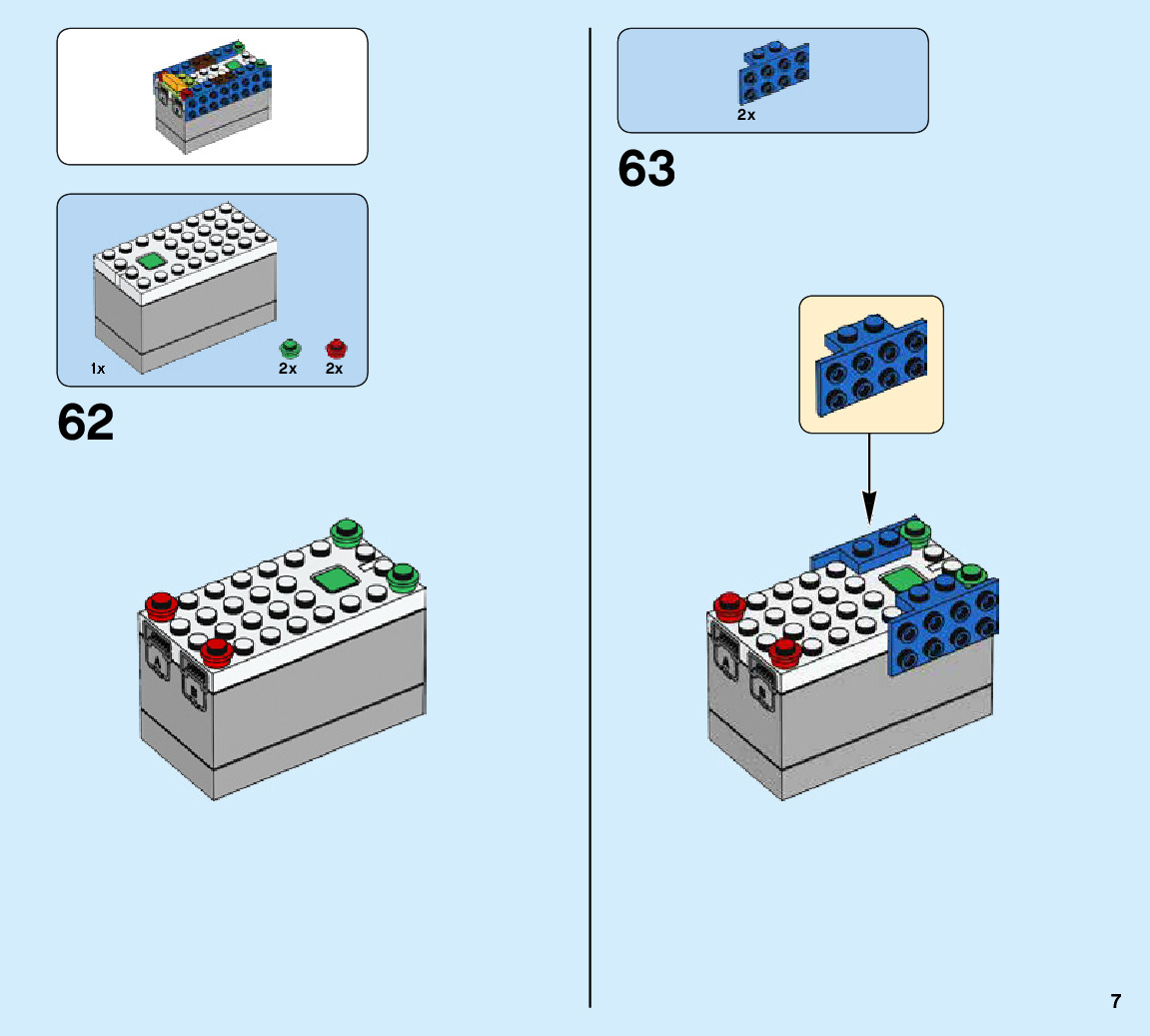 1x
2x
2x

62

2x

63

7