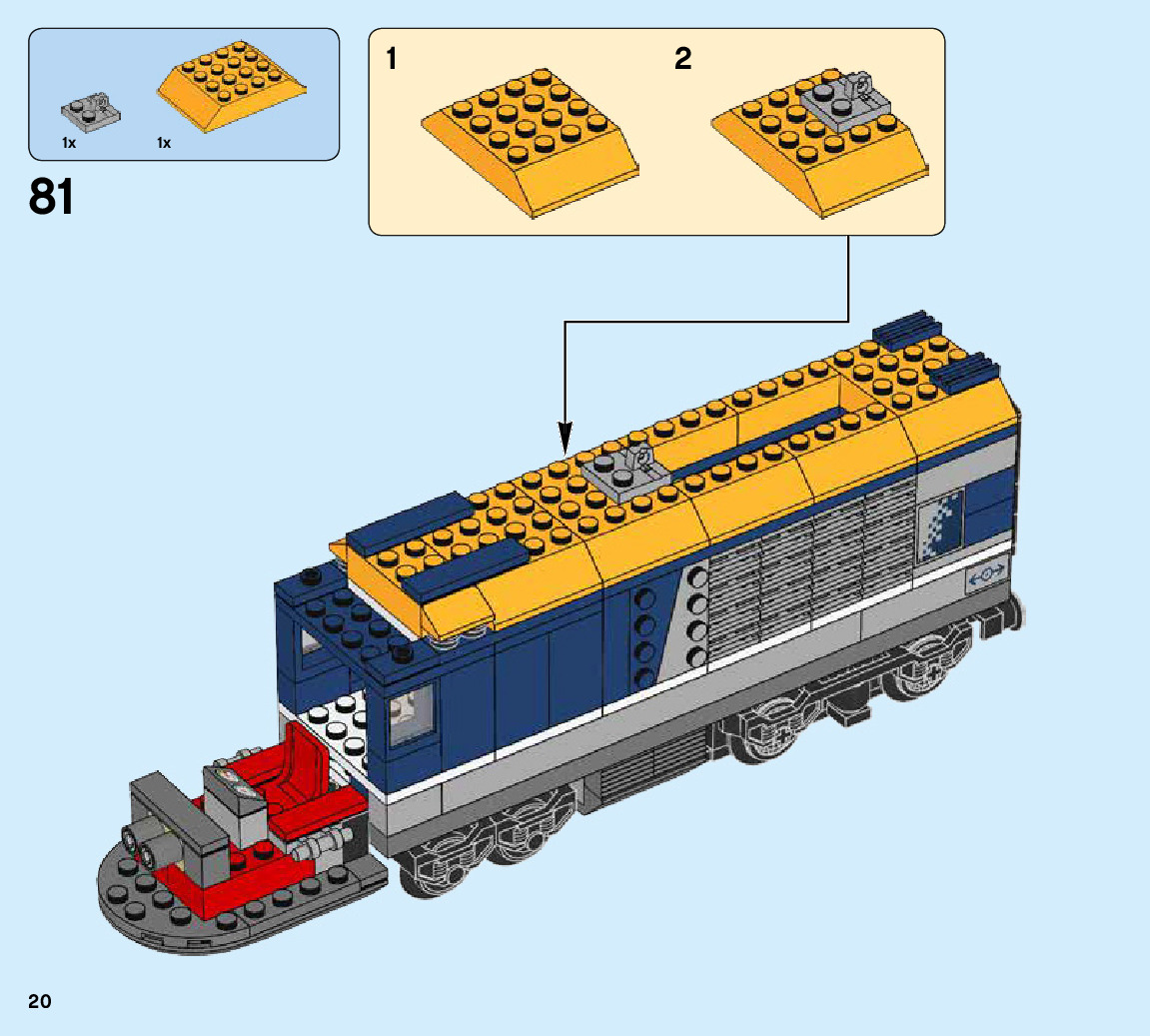 1x 1x

81

1

2

20