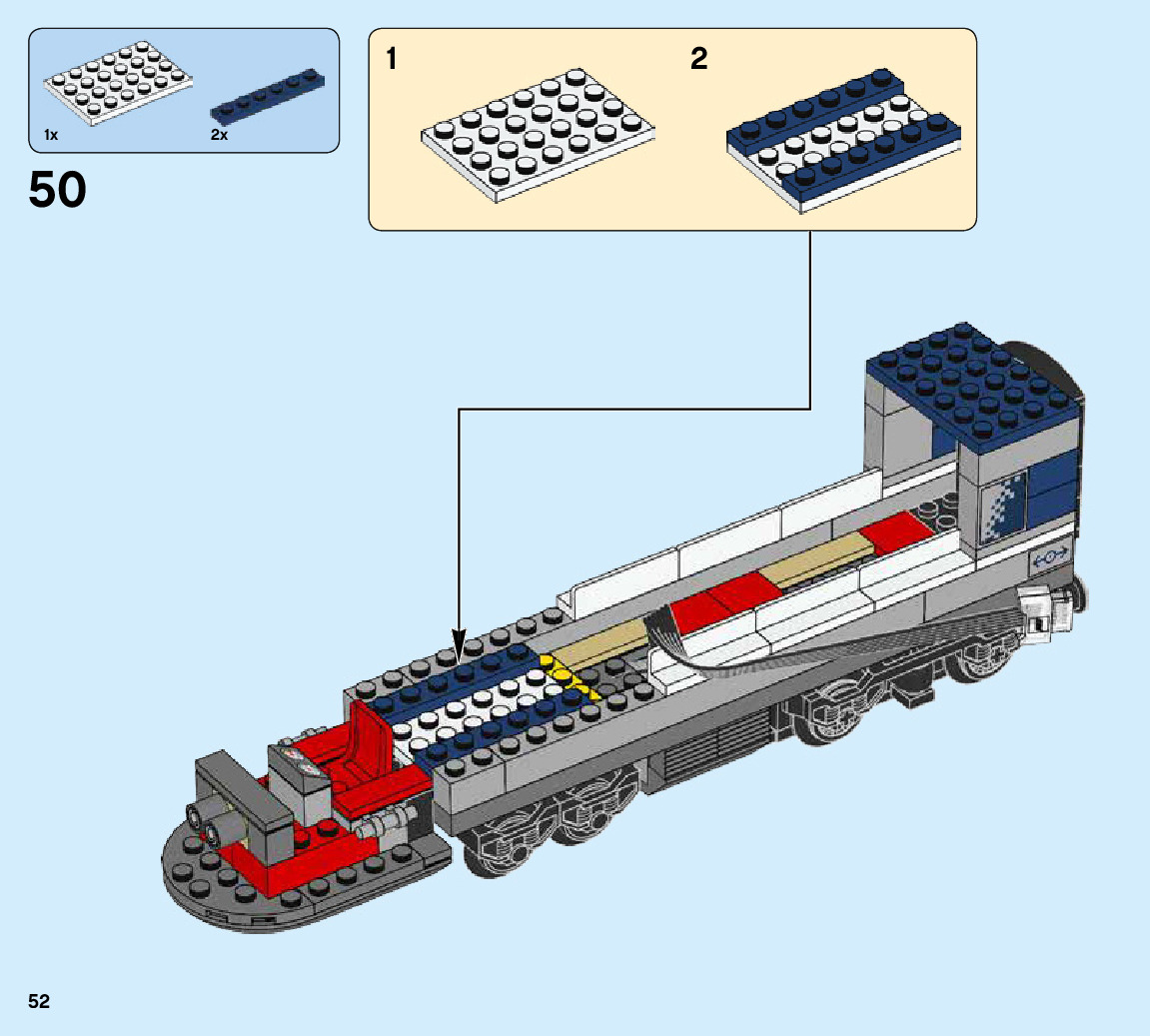 1x

2x

50

1

2

52