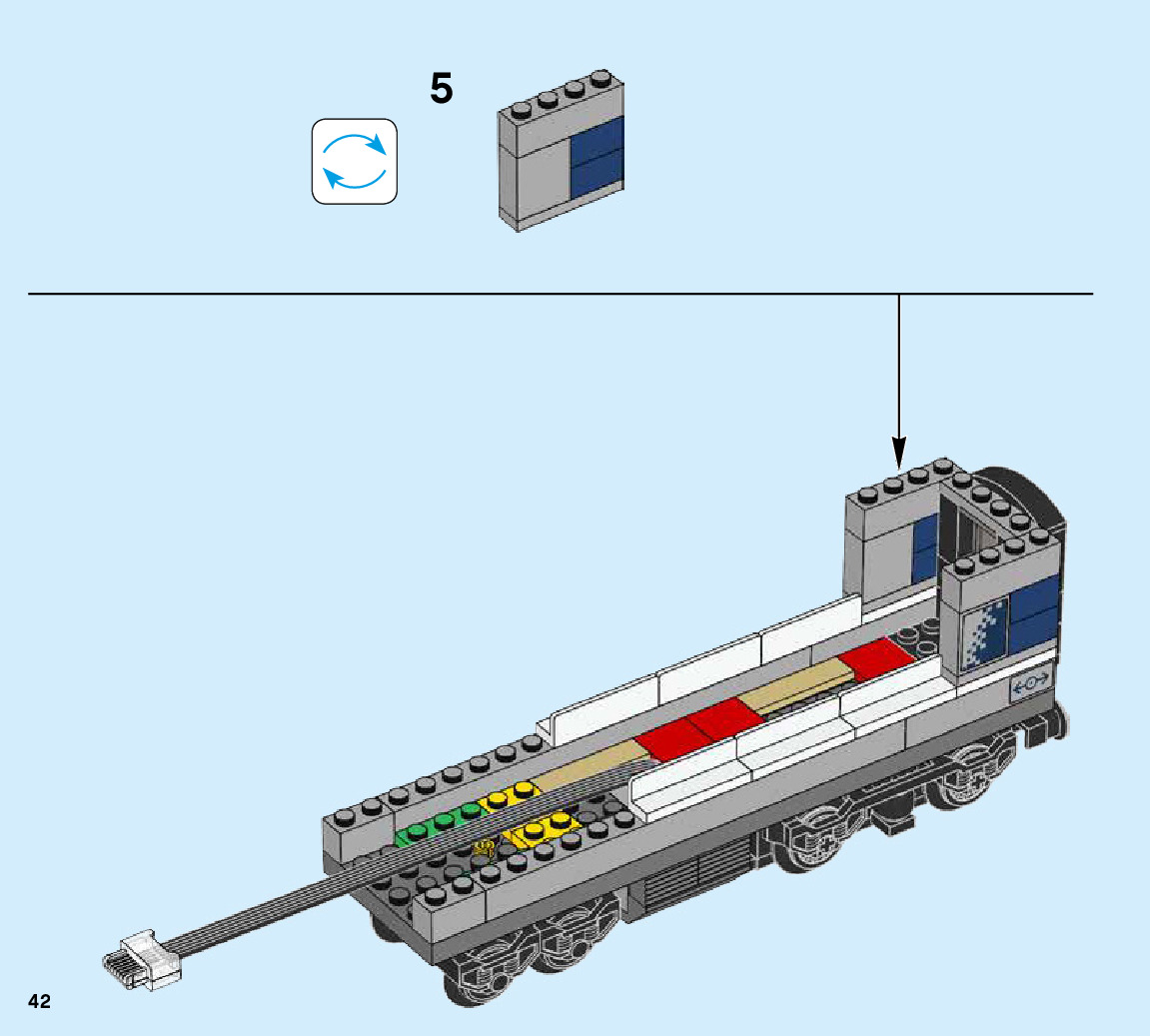 5

42