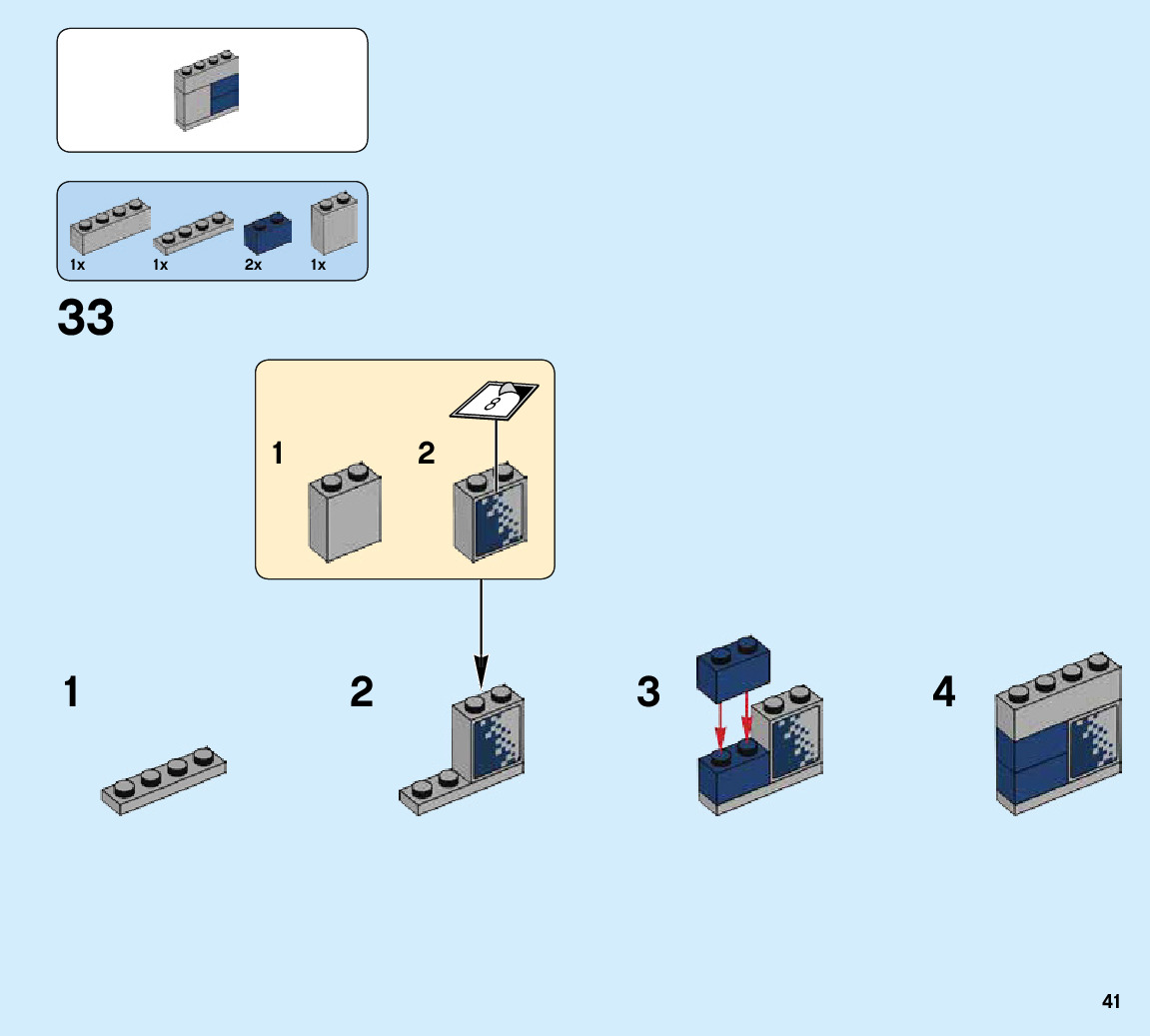 1x 1x 2x 1x

33

1 2

8

1

2

3

4

41