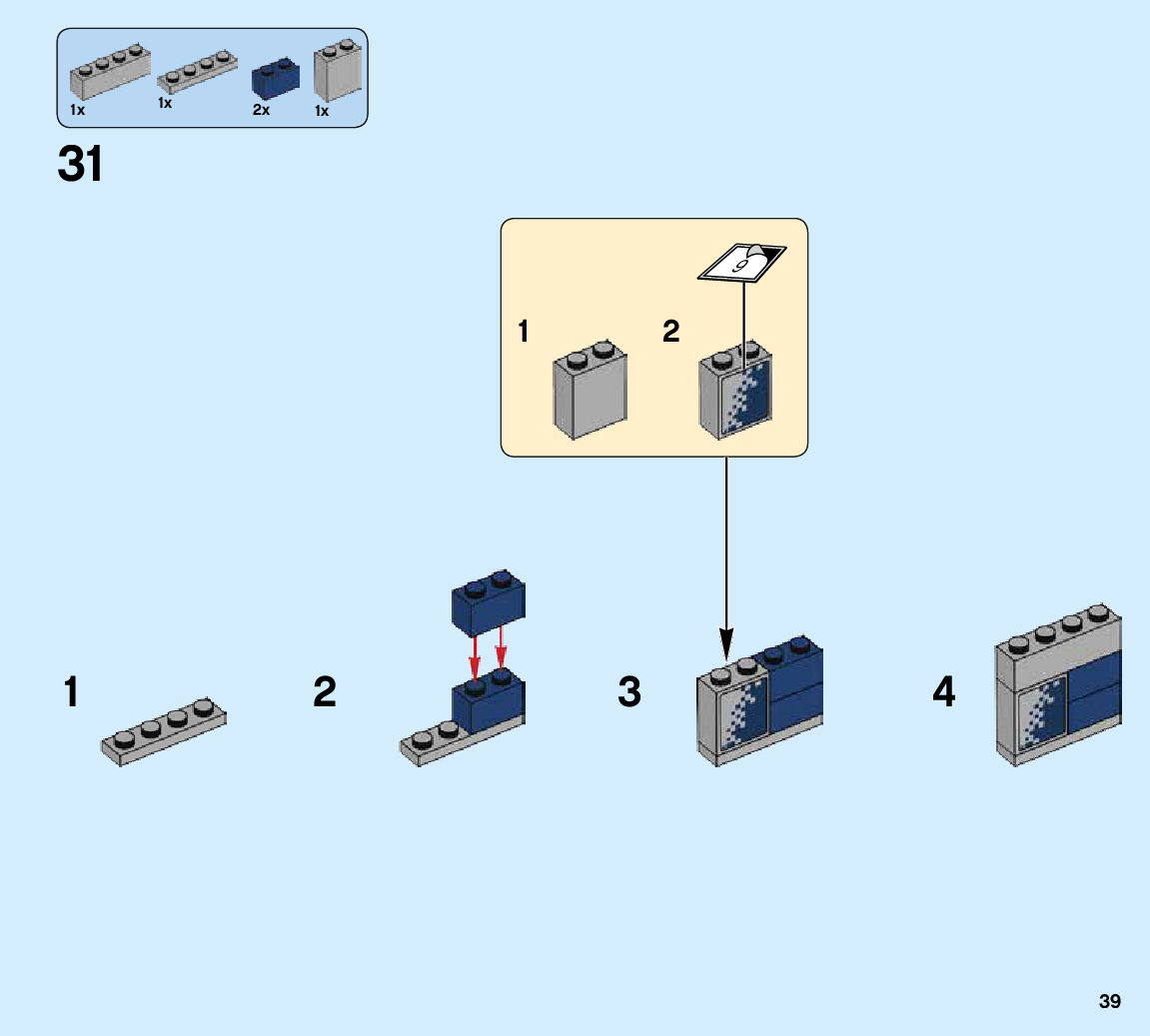 1x 1x 2x 1x

31

1 2

9

1

2

3

4

39