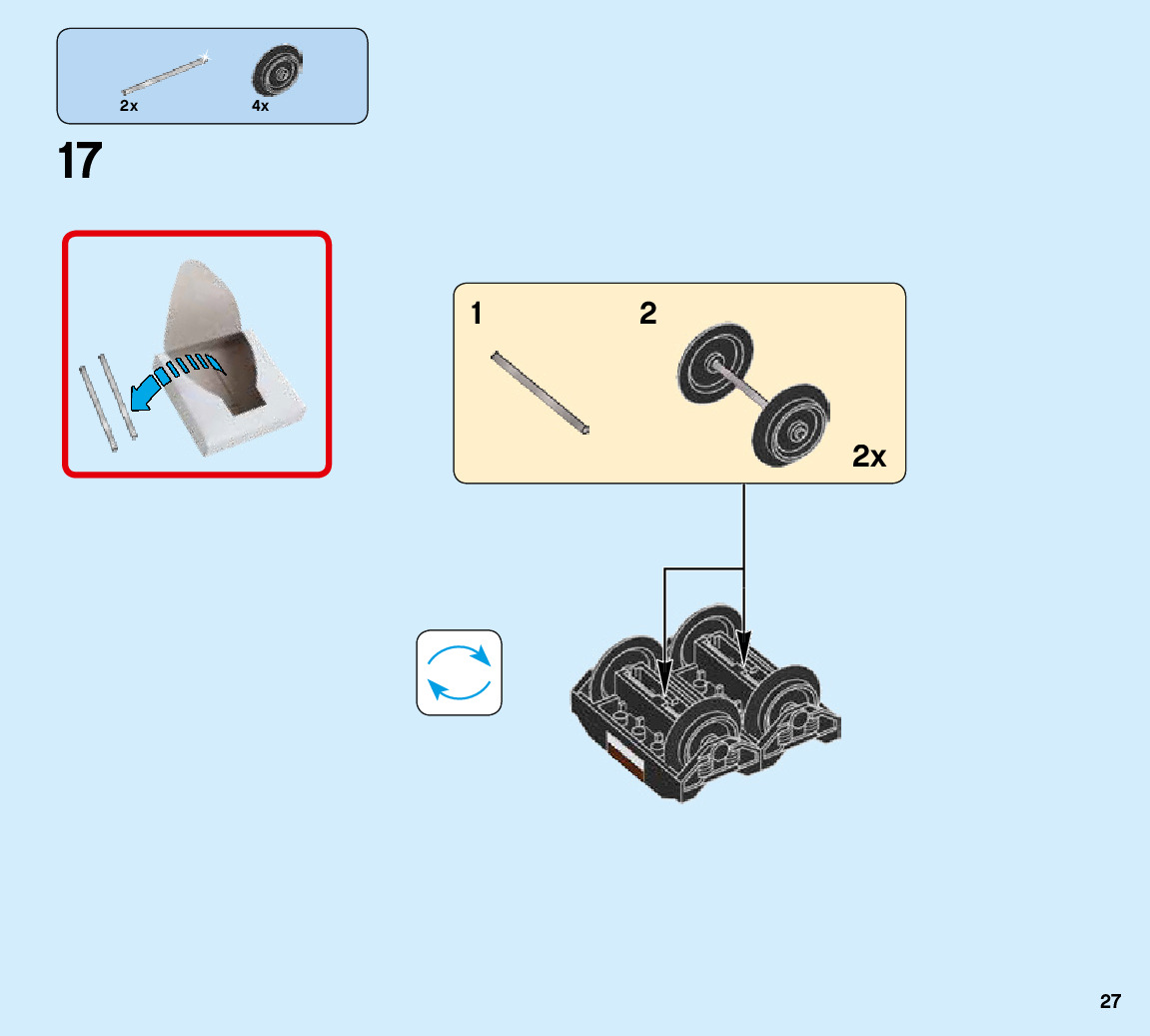 2x 4x

17

1 2

2x

27