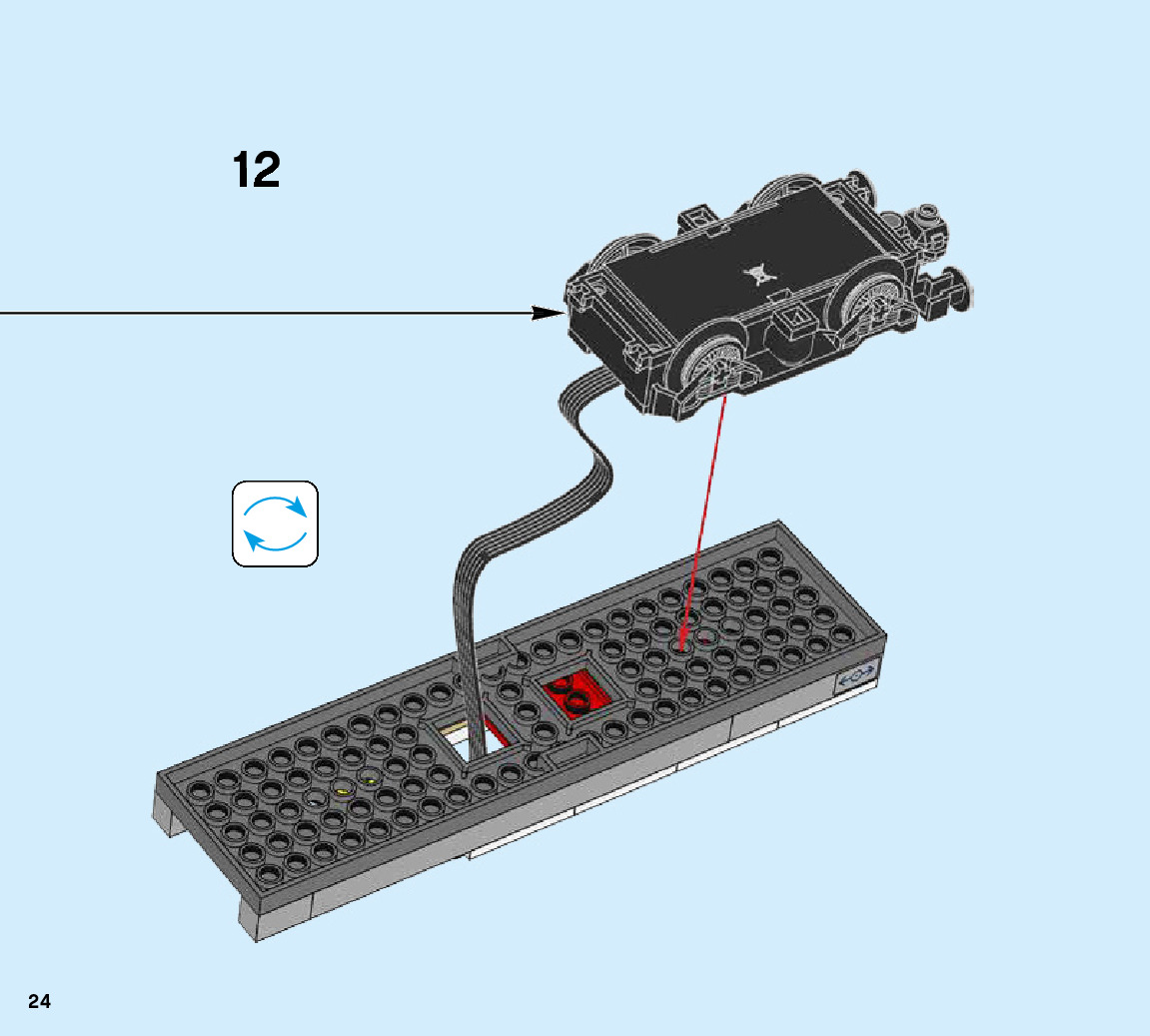 12

24