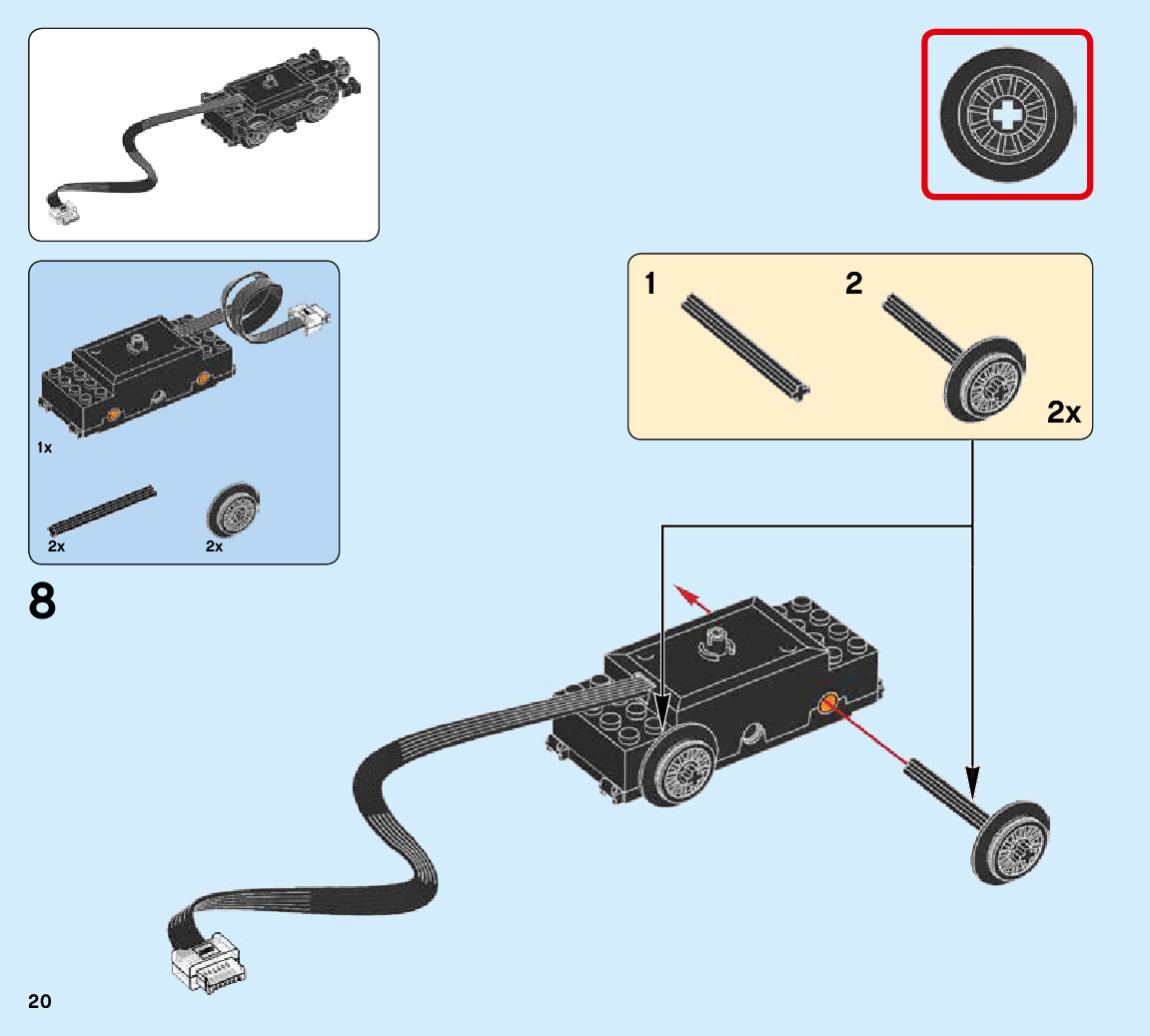 1x

2x

2x

8

1

2

2x

20