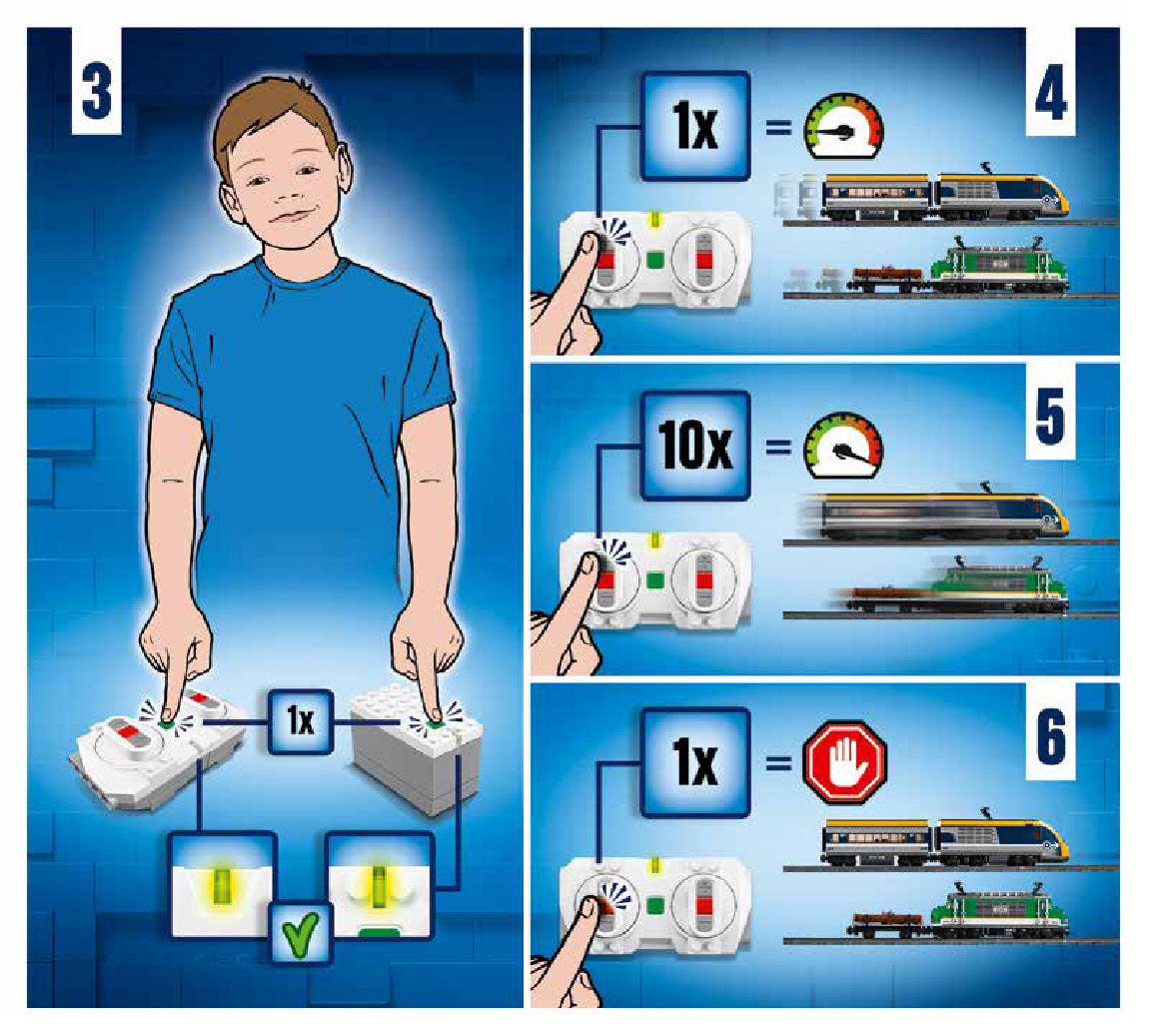 3

1x

4

1x

=

5

10x

=

6

1x

=