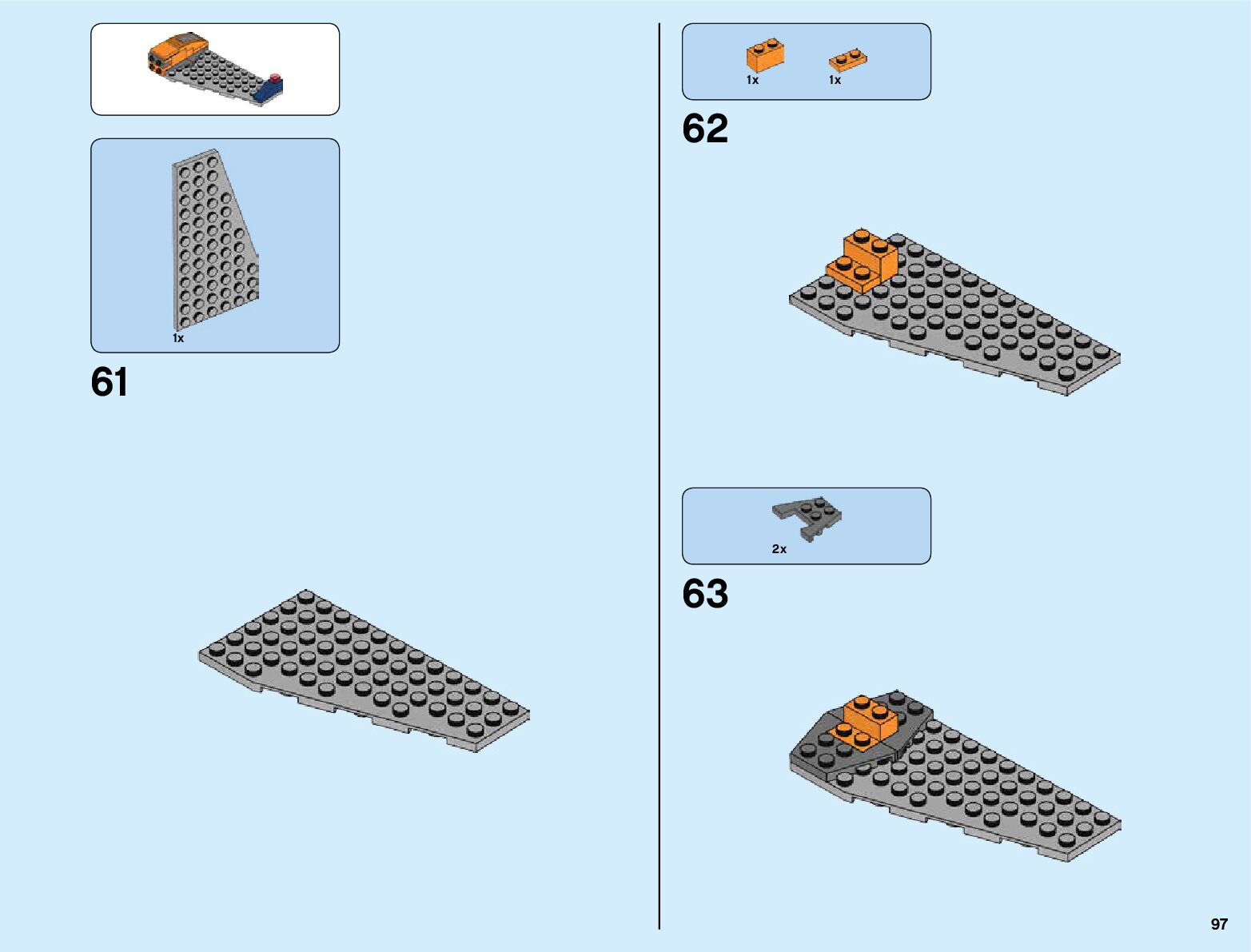 1x

61

1x 1x

62

2x

63

97