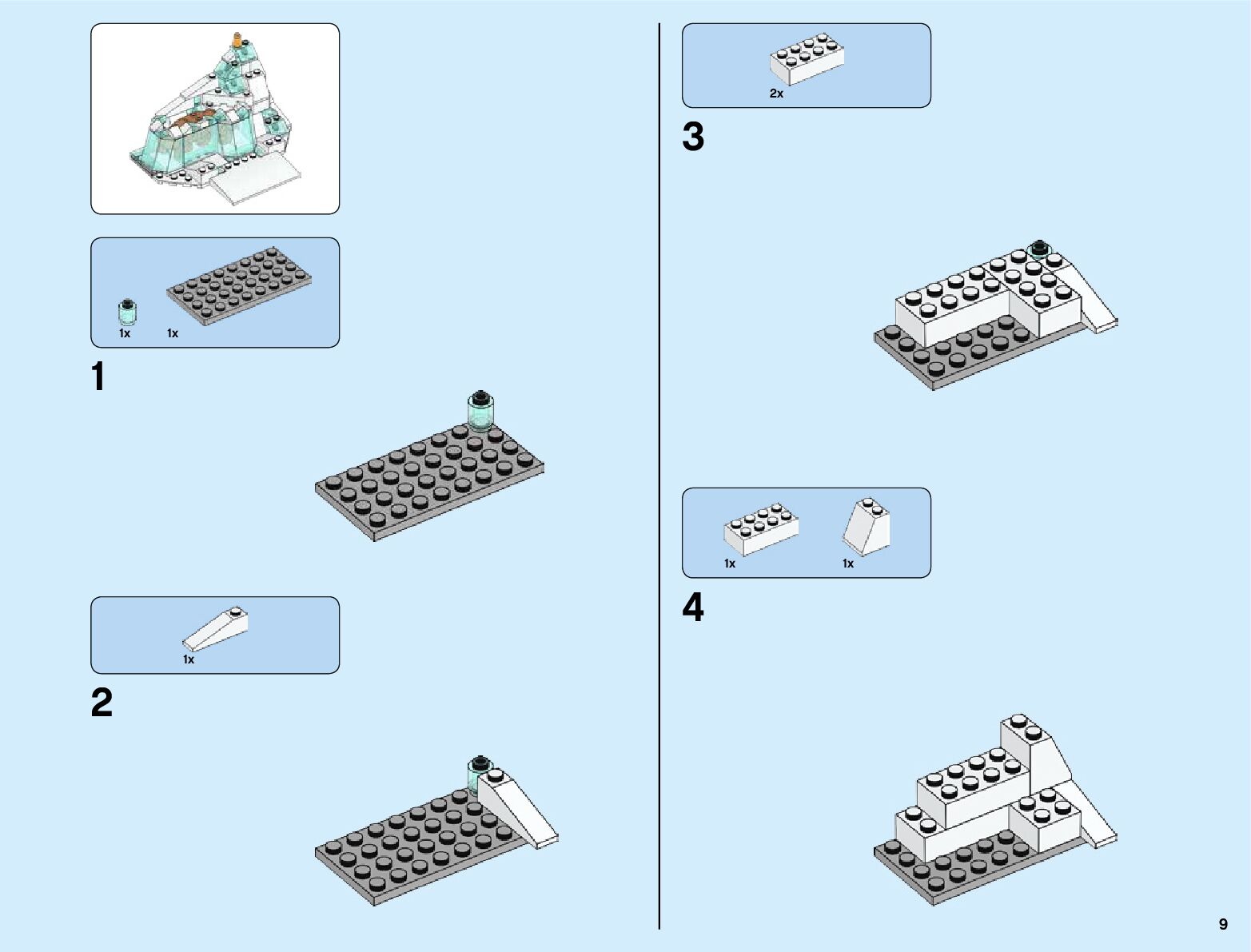 1x 1x

1

1x

2

2x

3

1x 1x

4

9