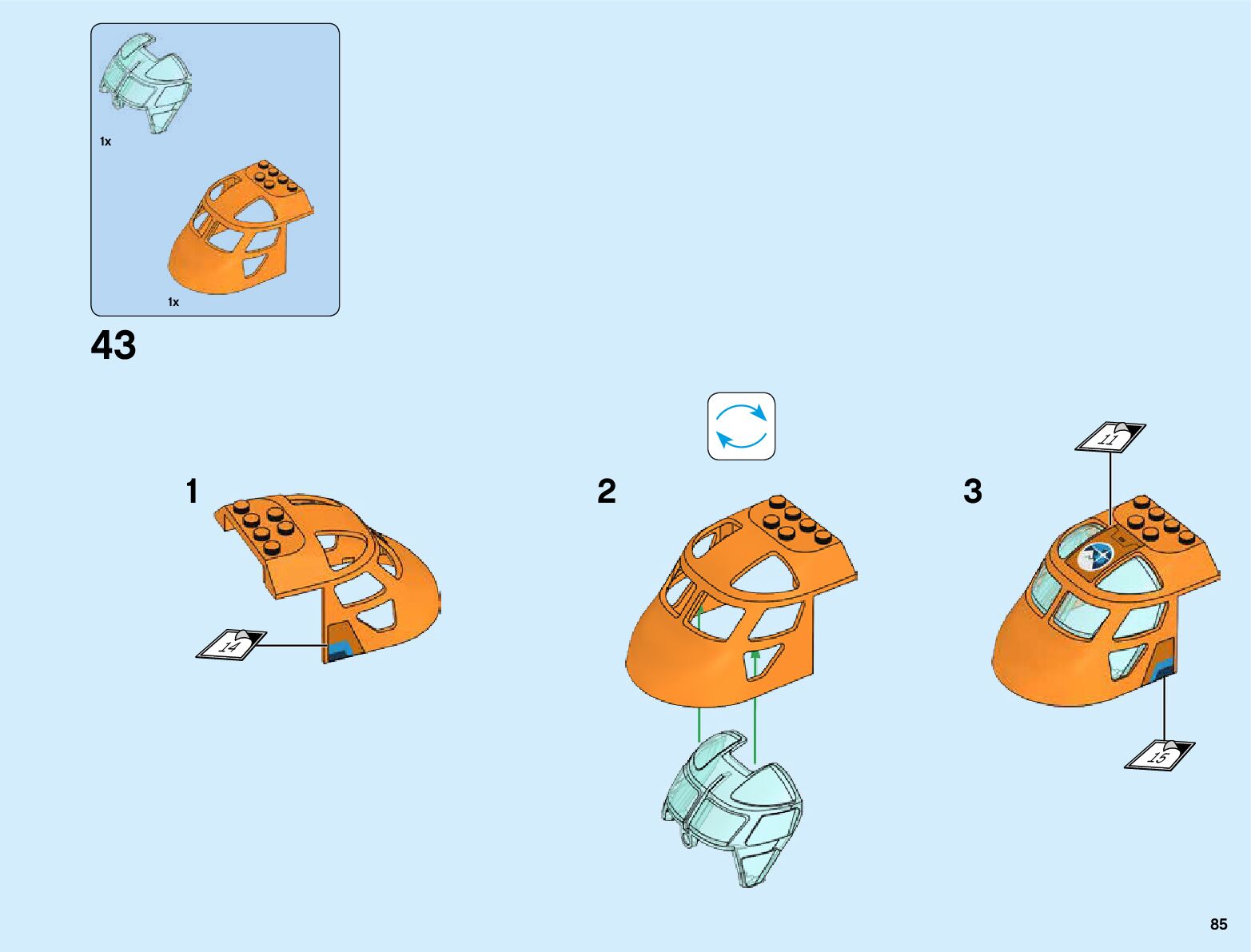 1x

1x

43

1

14

2

3

11

15

85