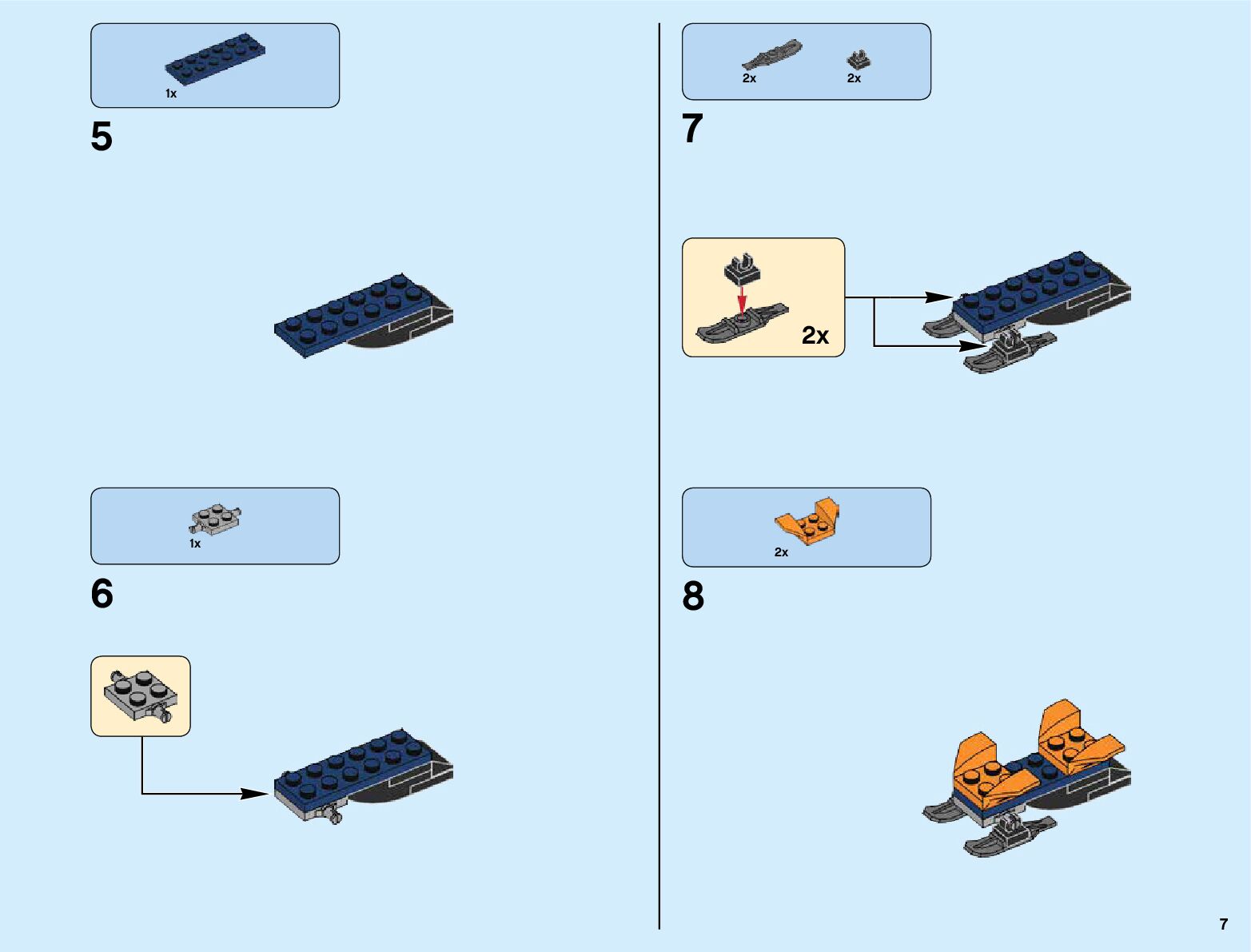 1x

5

1x

6

2x 2x

7

2x

2x

8

7