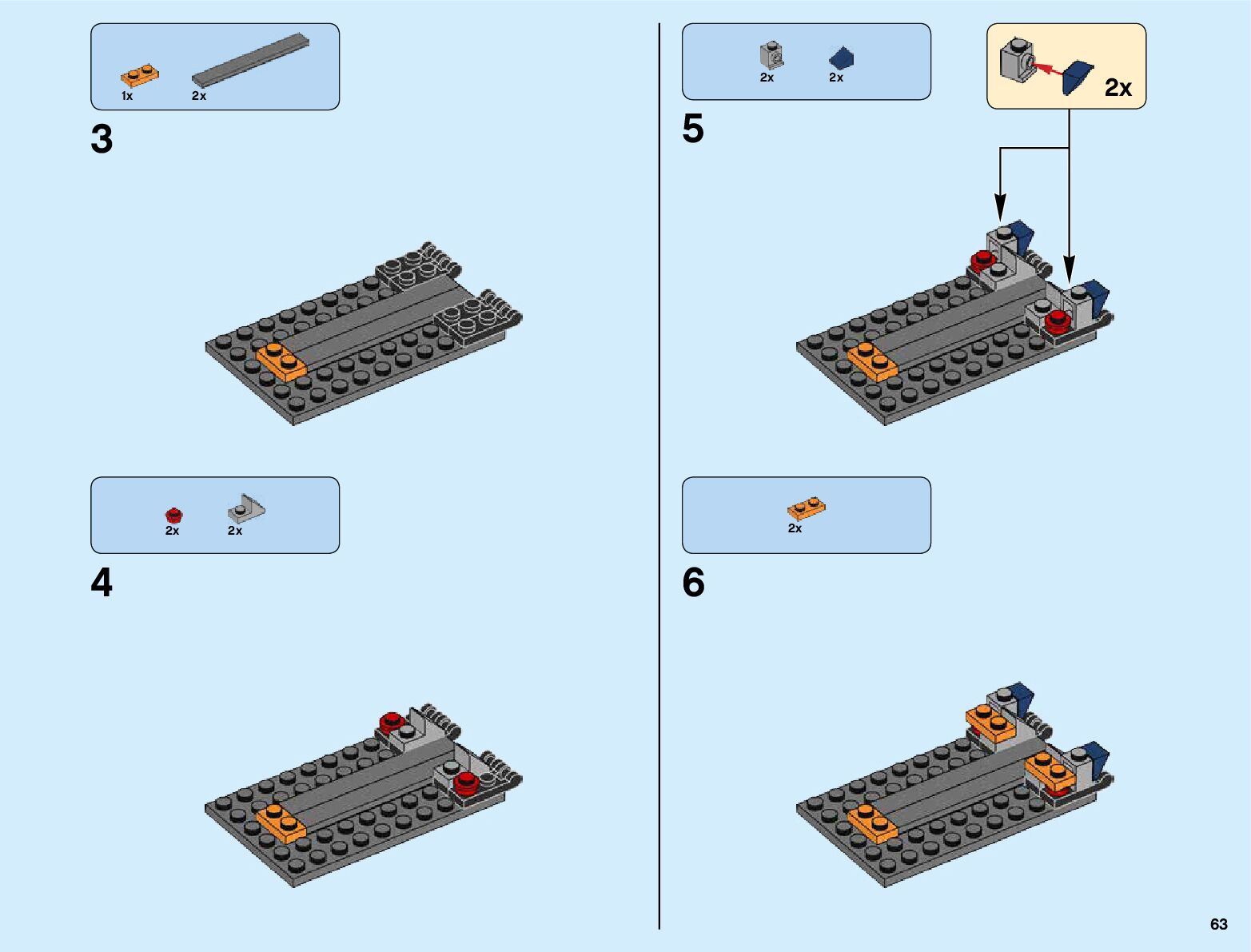 1x 2x

3

2x 2x

4

2x 2x

2x

5

2x

6

63