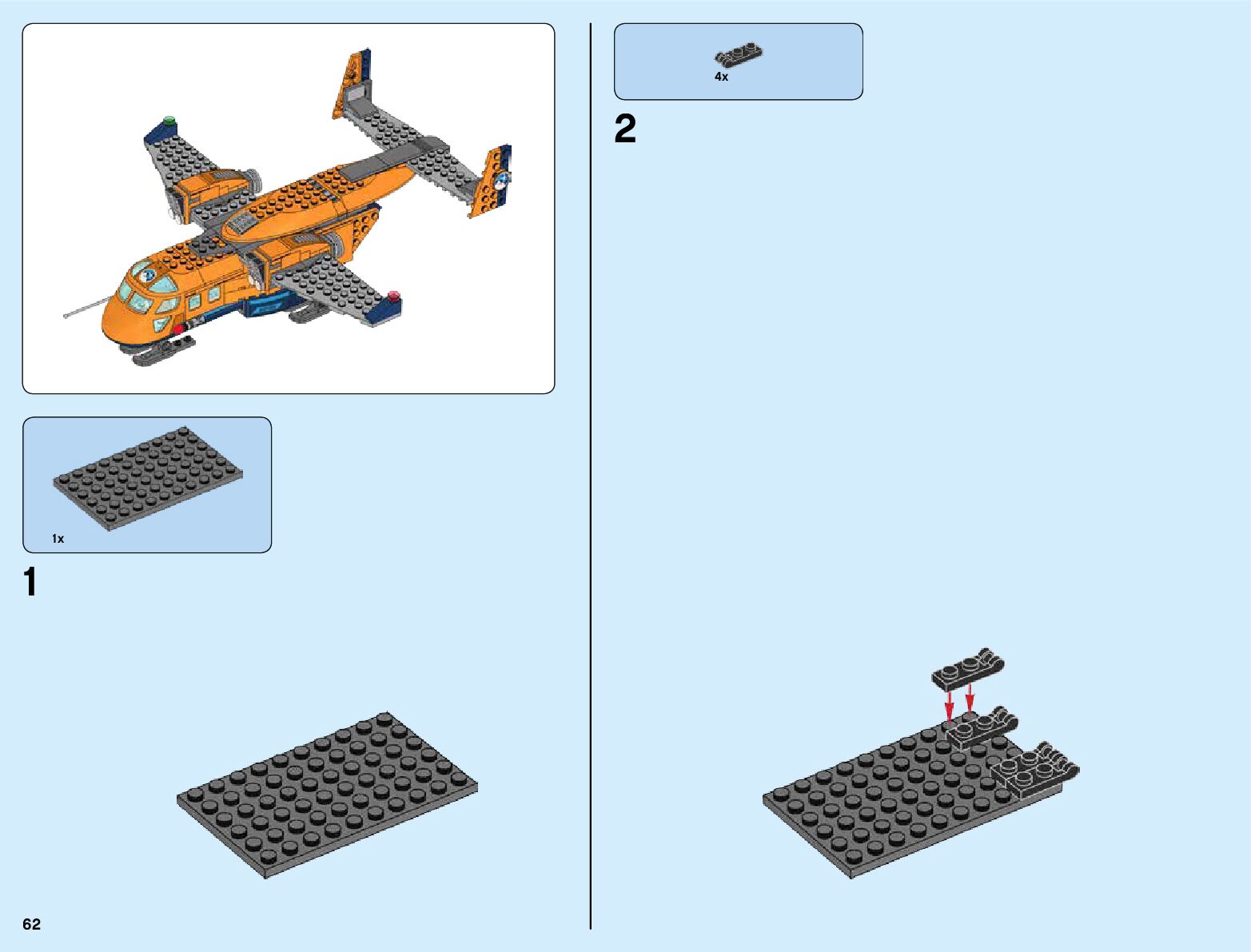 1x

1

4x

2

62