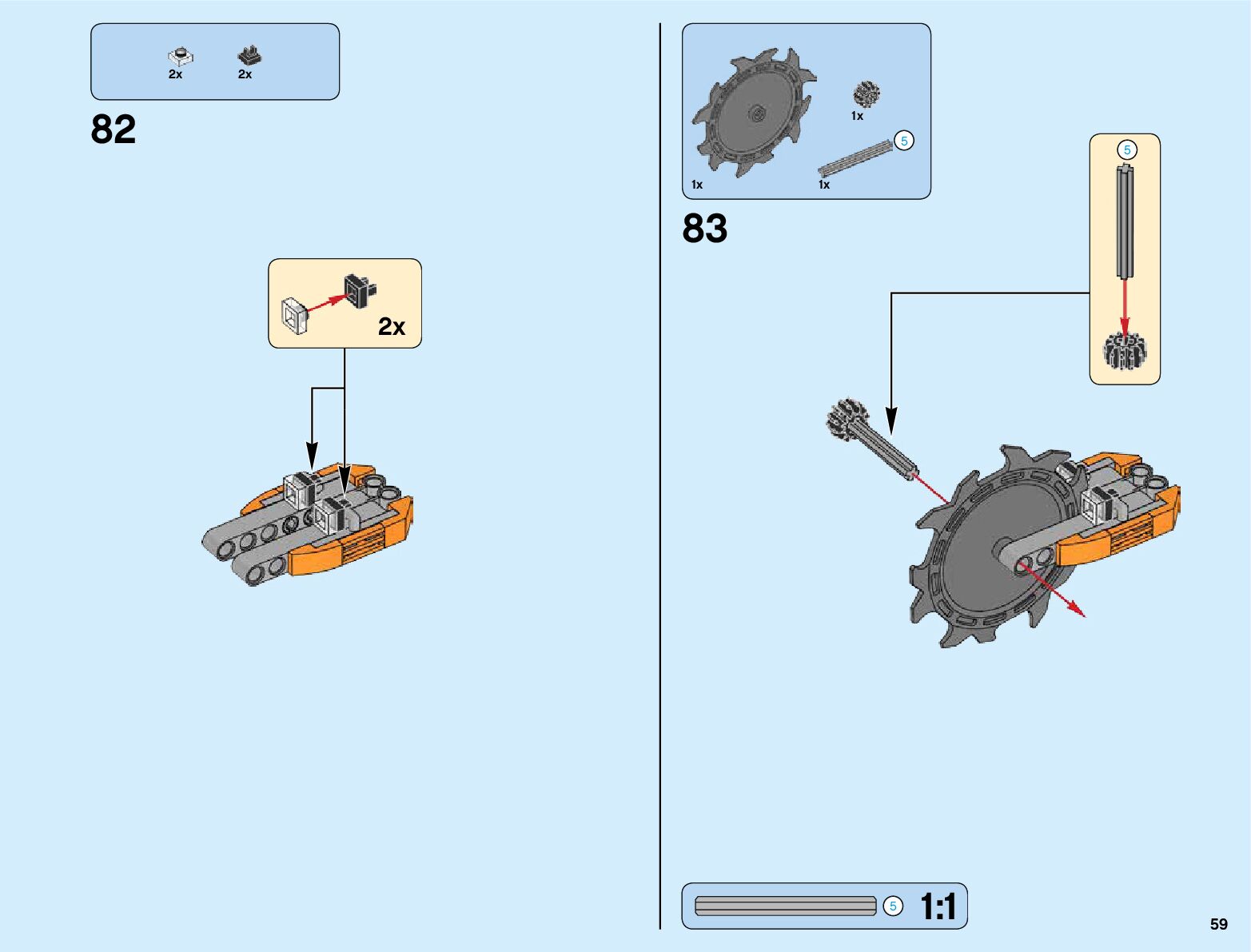 2x 2x

82

2x

1x

5

1x 1x

83

5

5 1:1

59