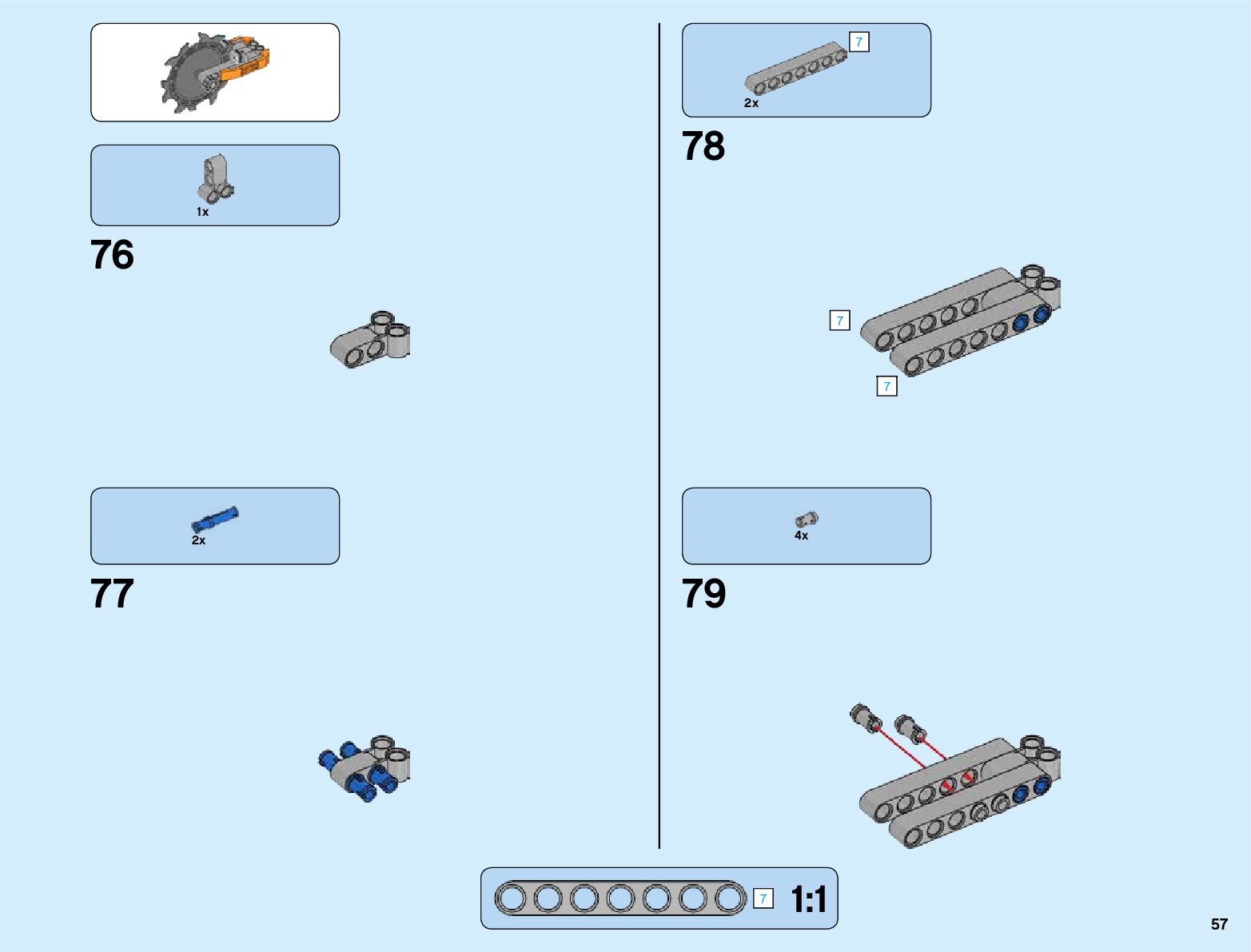 1x

76

2x

77

7

2x

78

7

7

4x

79

7 1:1

57