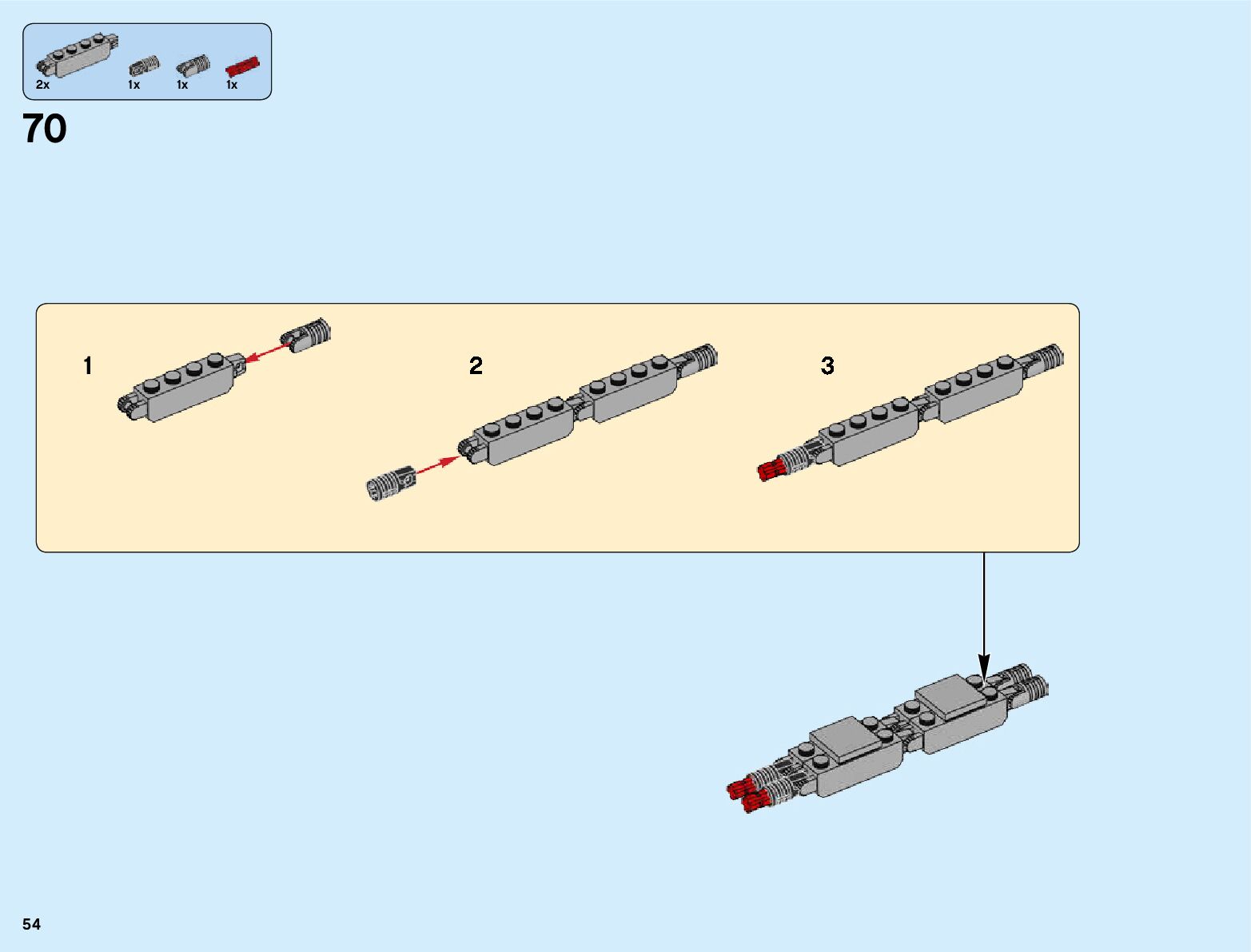 2x
1x
1x
1x

70

1

2

3

54