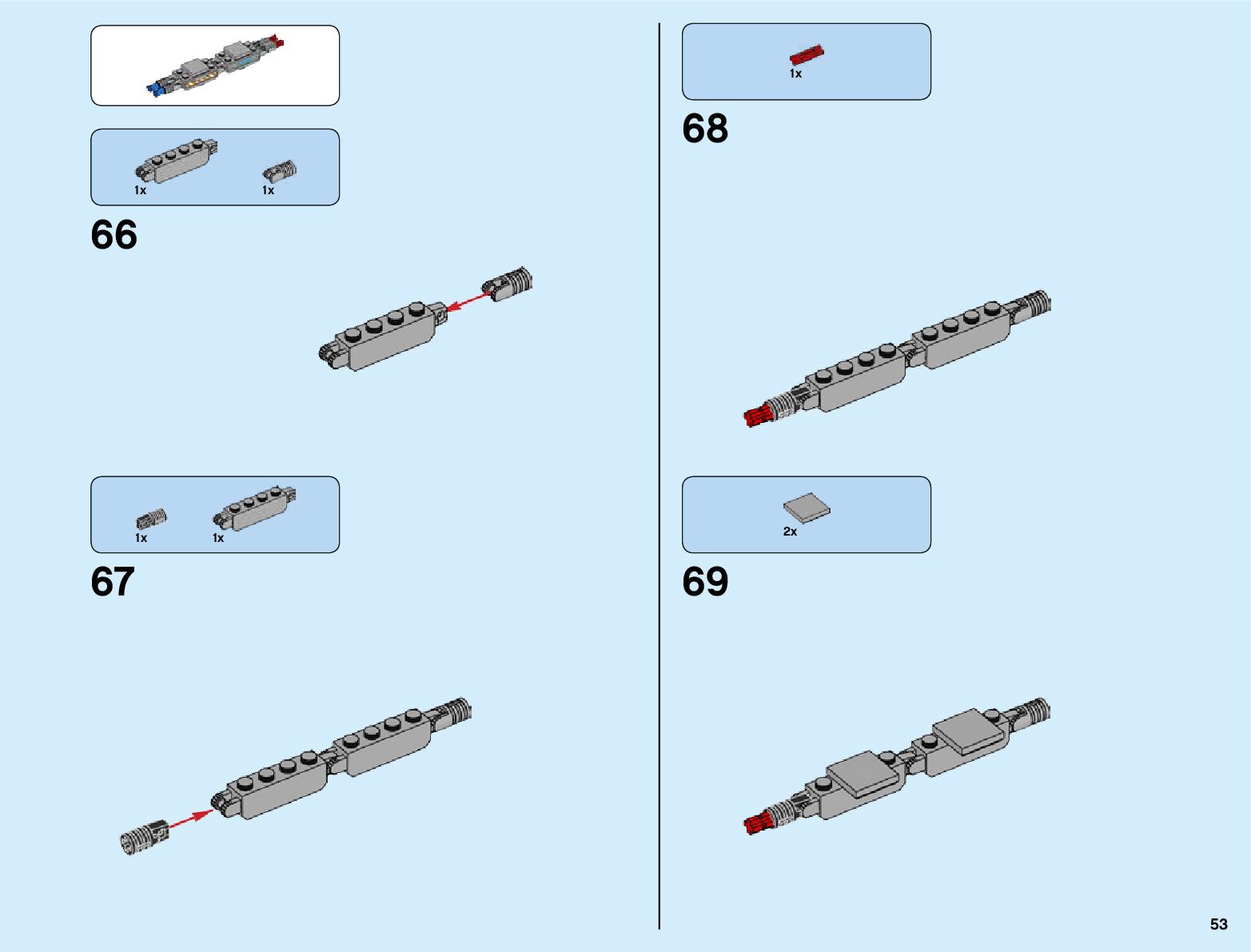 1x 1x

66

1x 1x

67

1x

68

2x

69

53