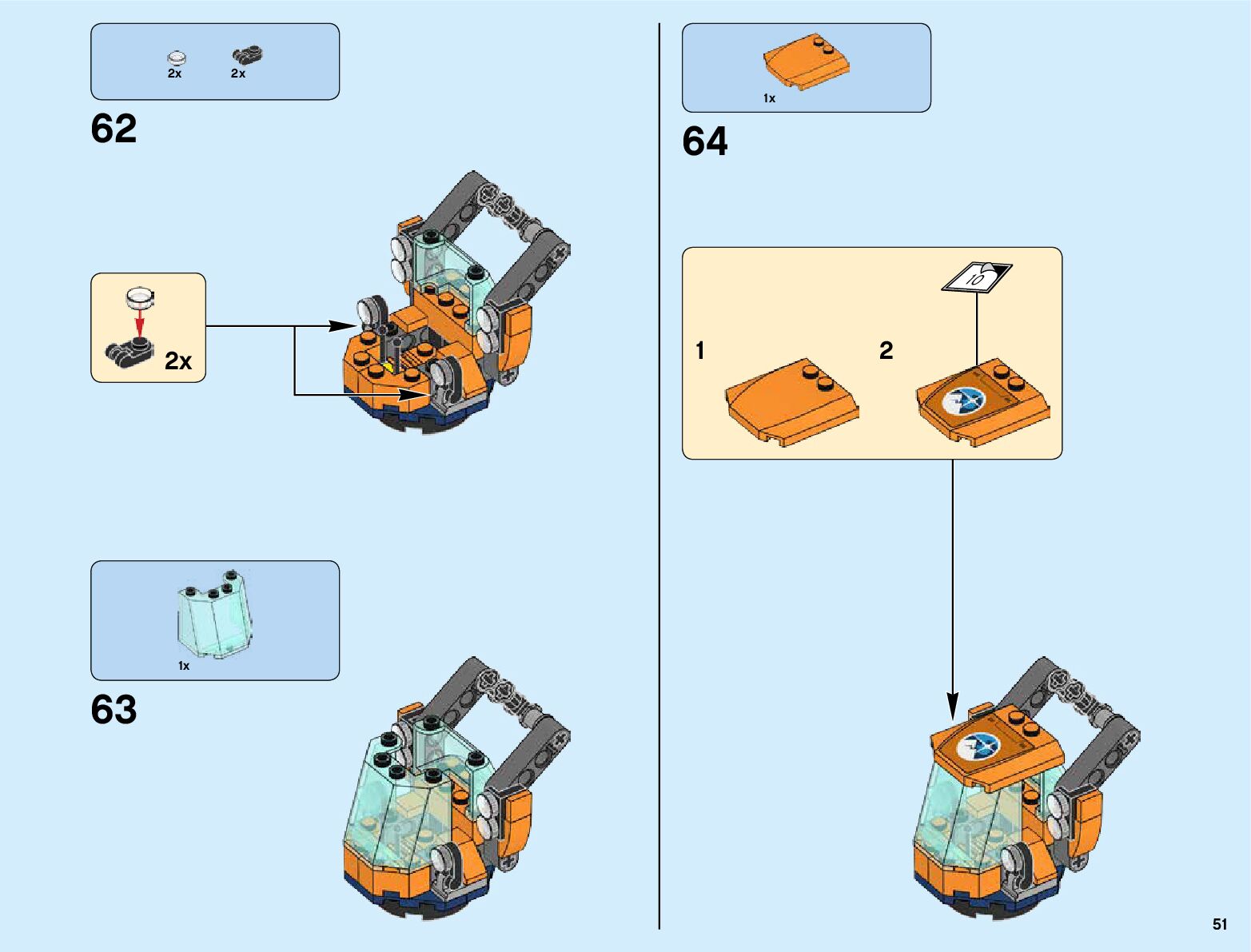 2x 2x

62

2x

1x

63

1x

64

10

1

2

51