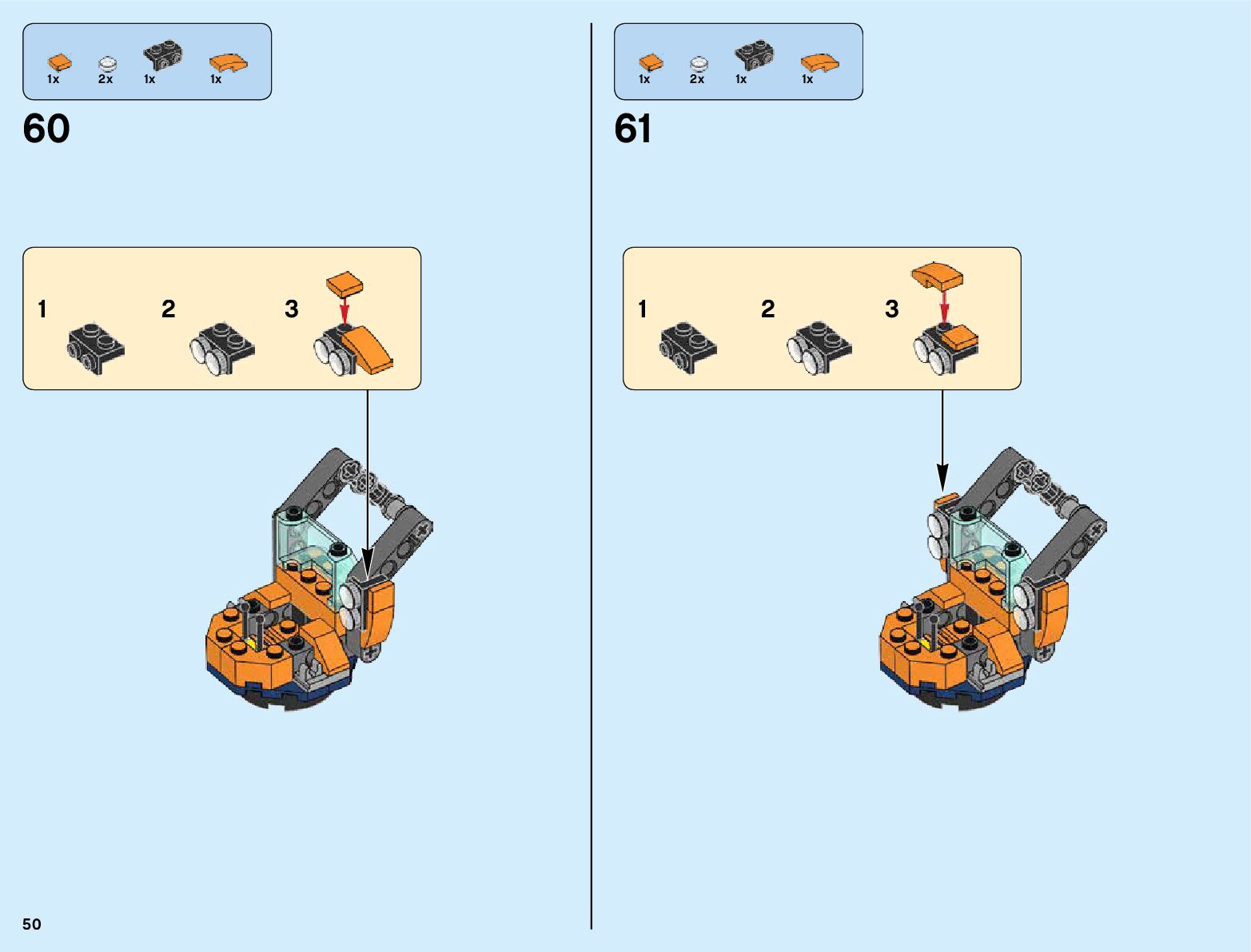 1x 2x 1x 1x

60

1 2 3

1x 2x 1x 1x

61

1 2 3

50