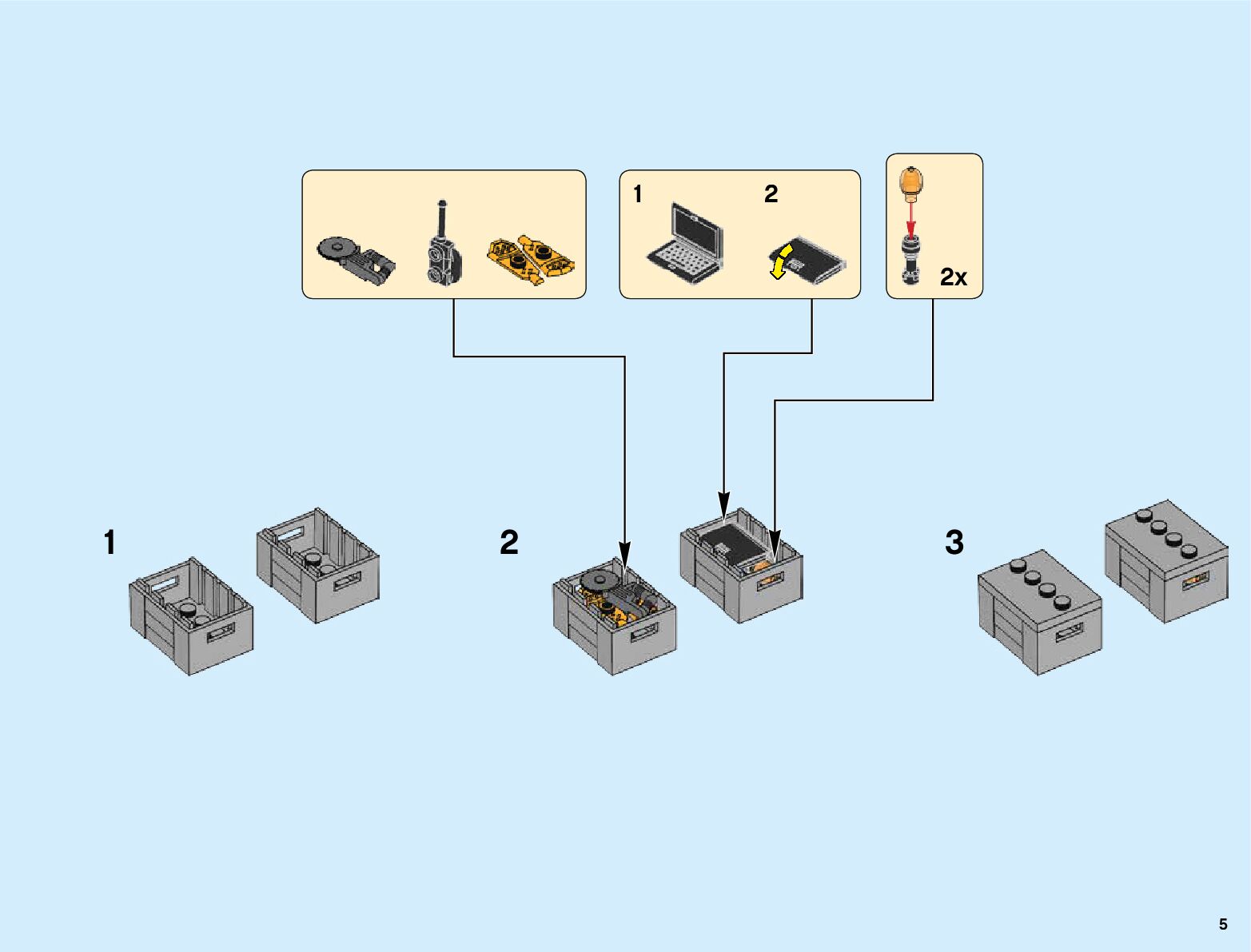 1

2

2x

1

2

3

5