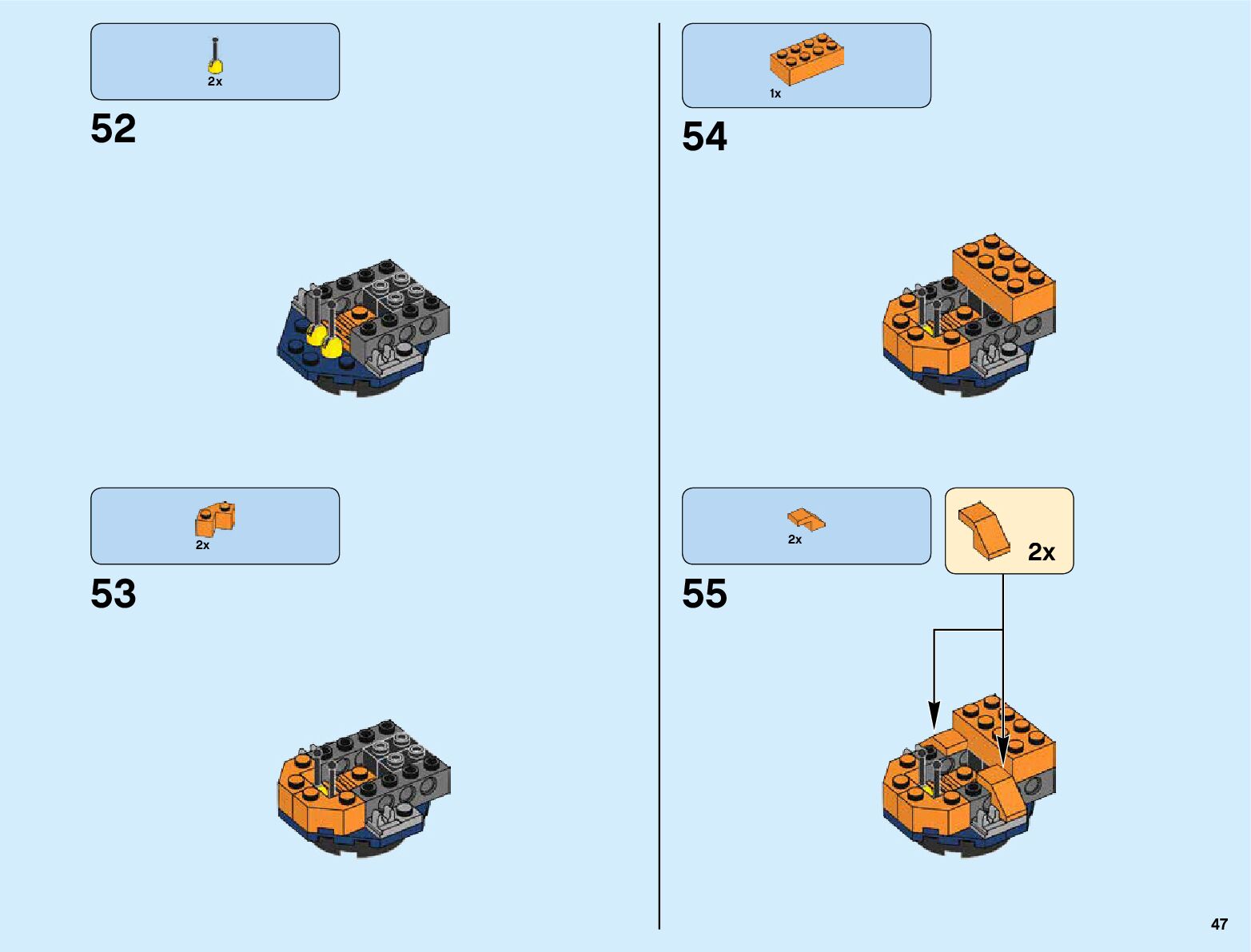 2x

52

2x

53

1x

54

2x

2x

55

47