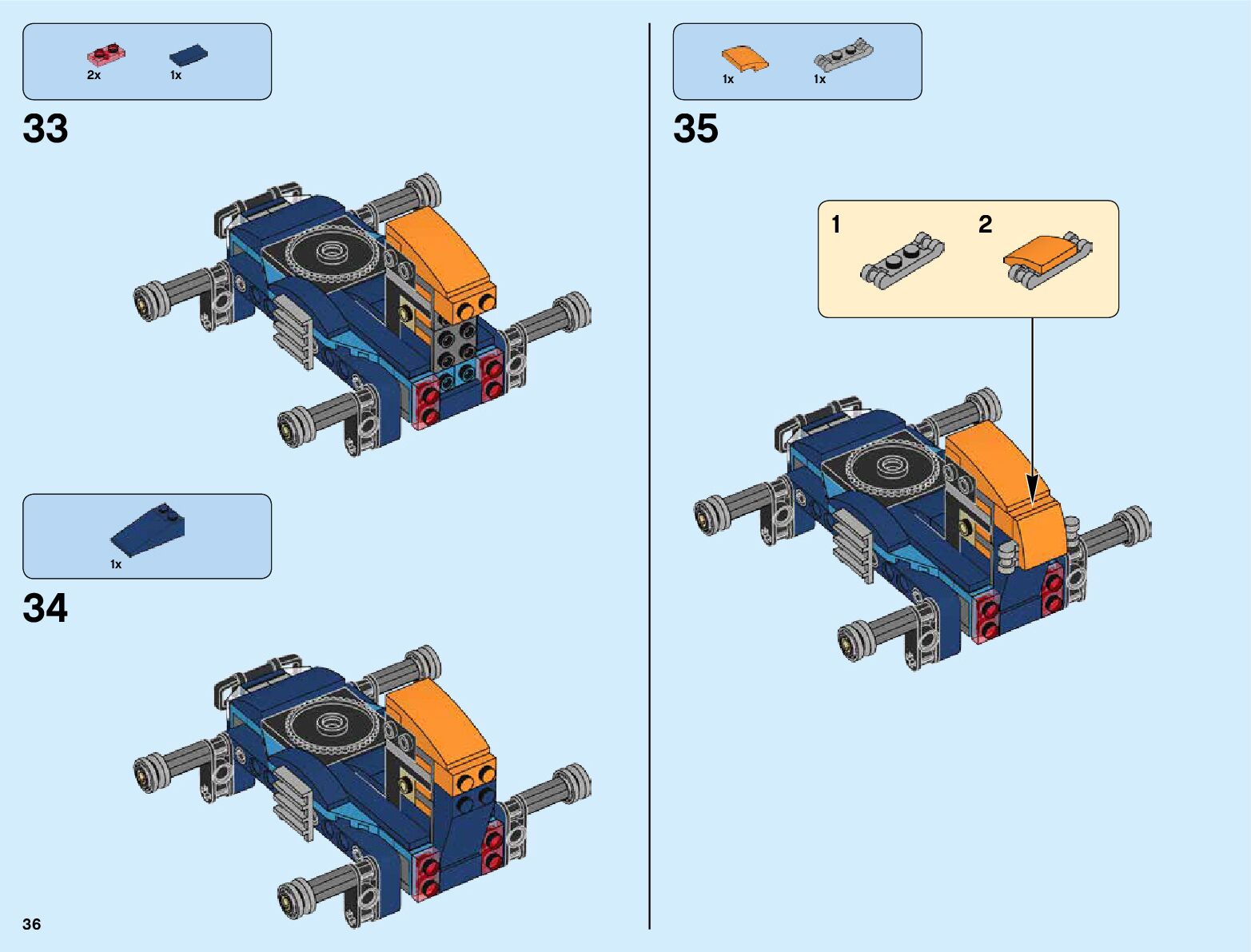 2x 1x

33

1x

34

36

1x 1x

35

1

2