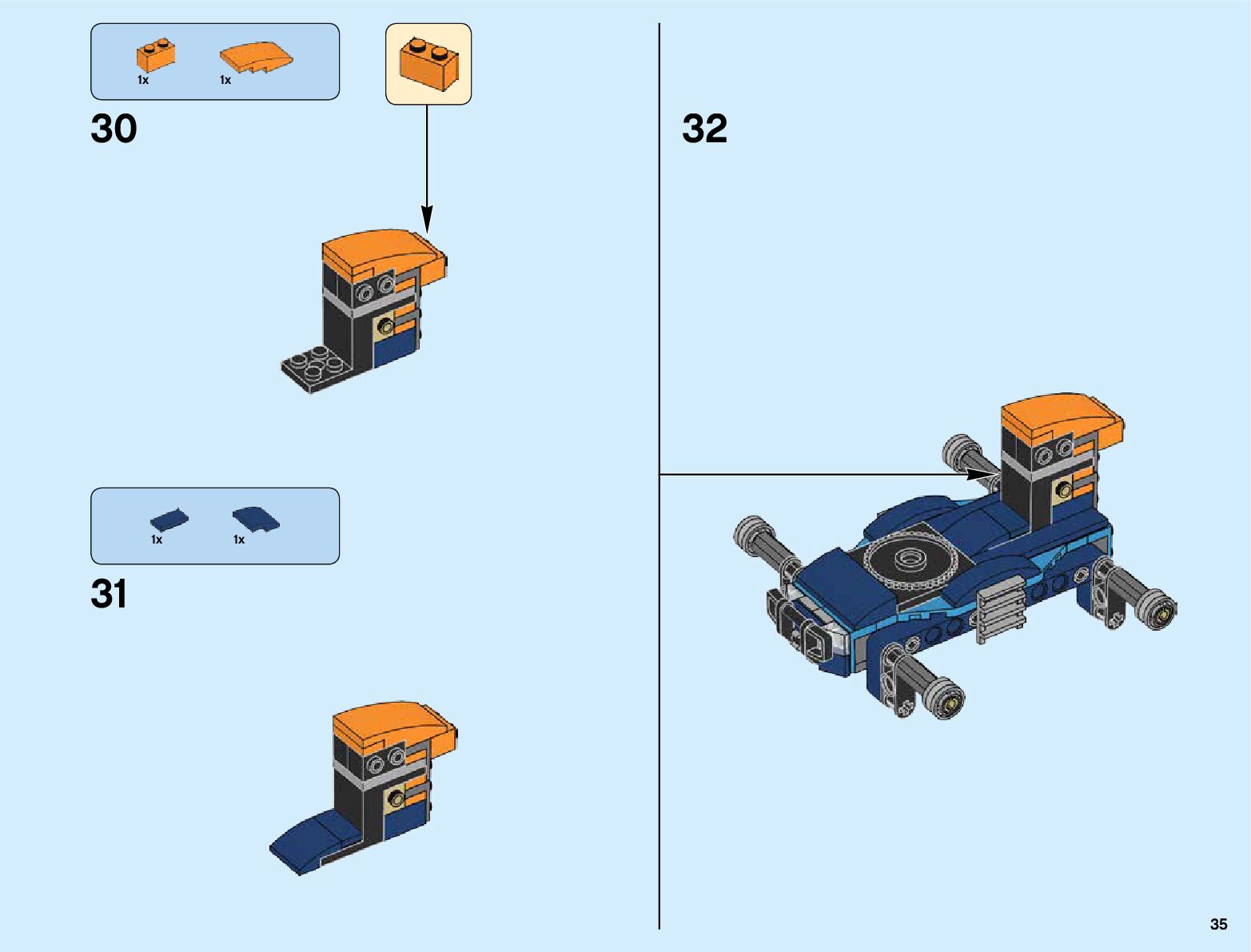 1x 1x

30

1x 1x

31

32

35