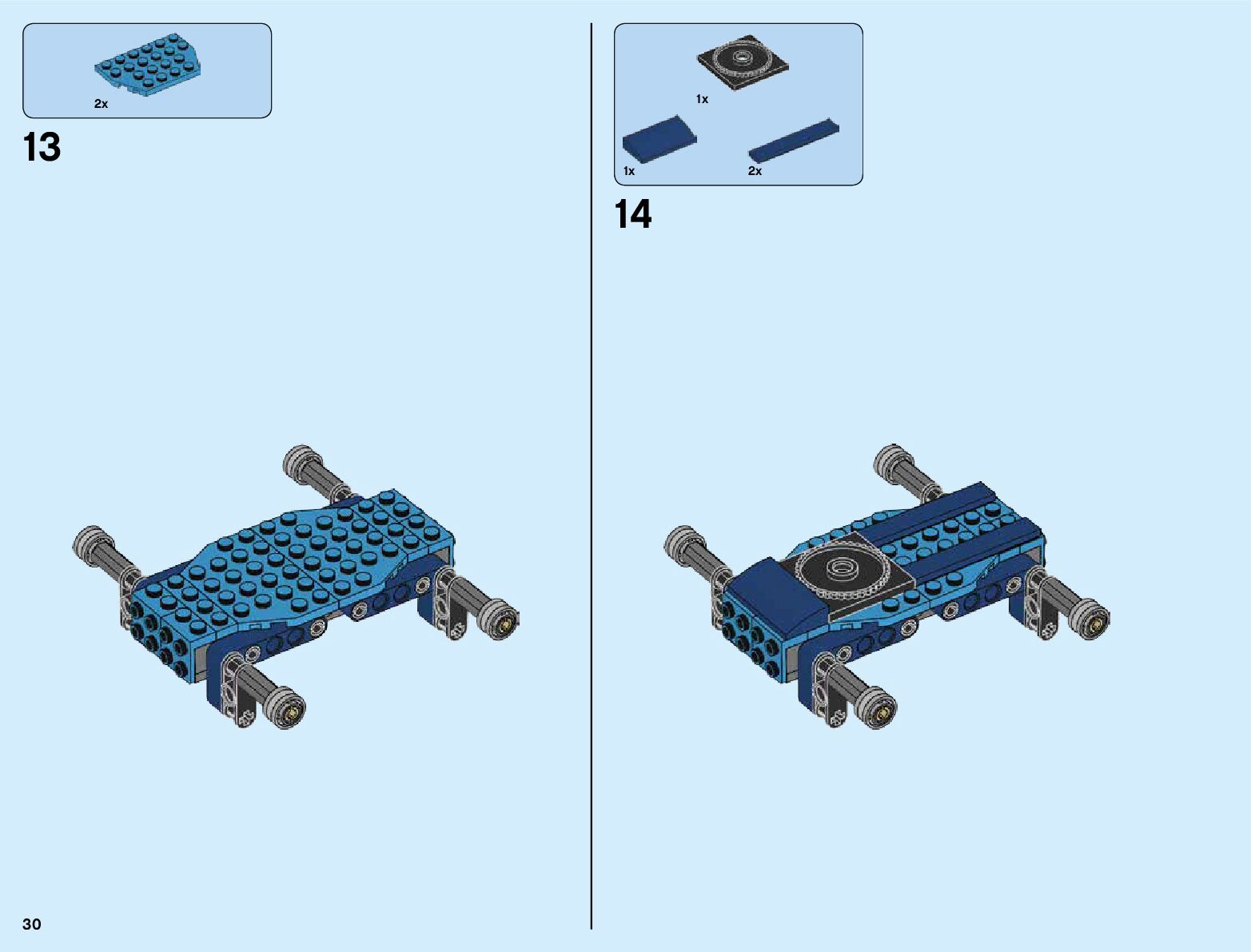 2x

13

1x

1x

2x

14

30