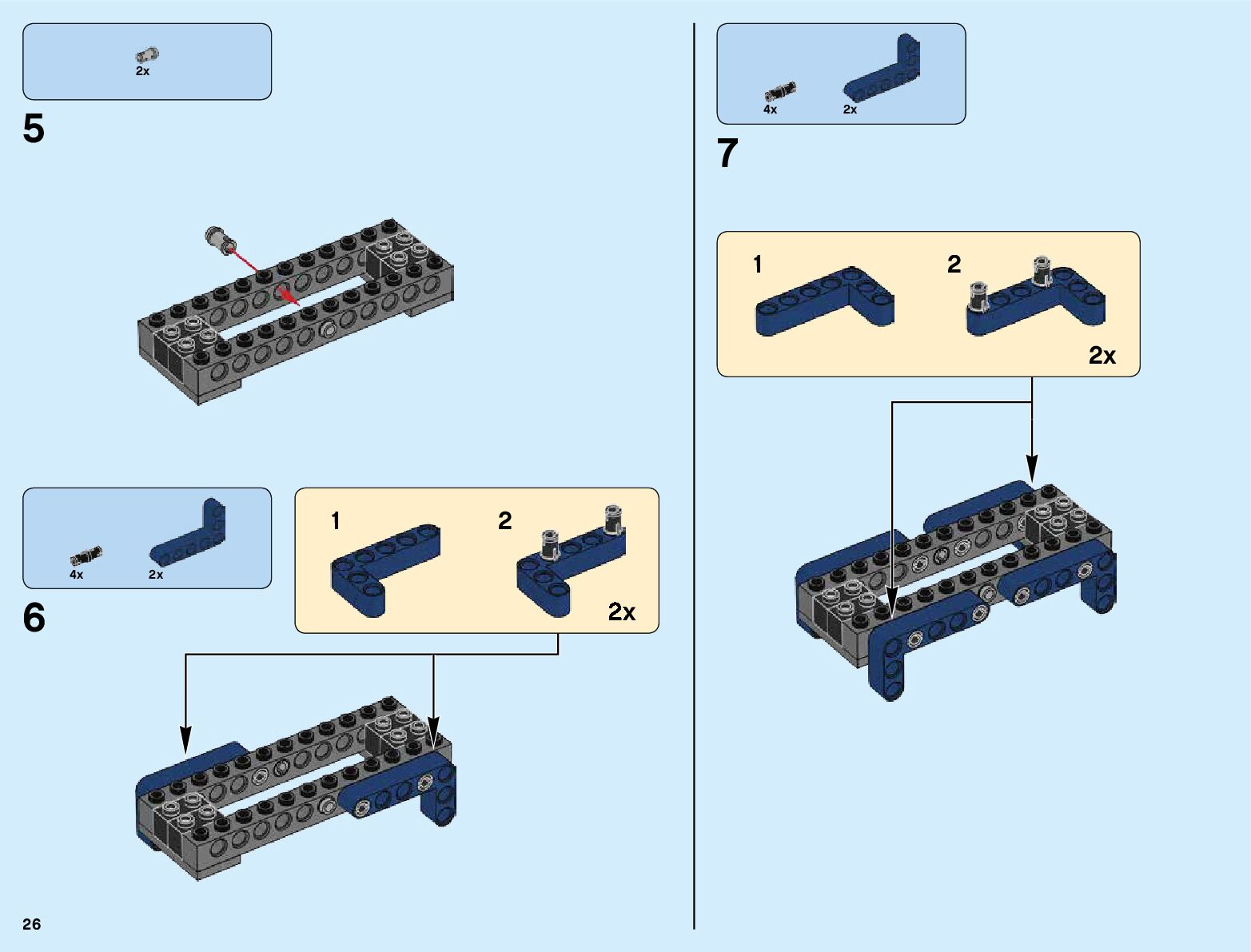 2x

5

4x 2x

6

1 2

2x

26

4x 2x

7

1 2

2x