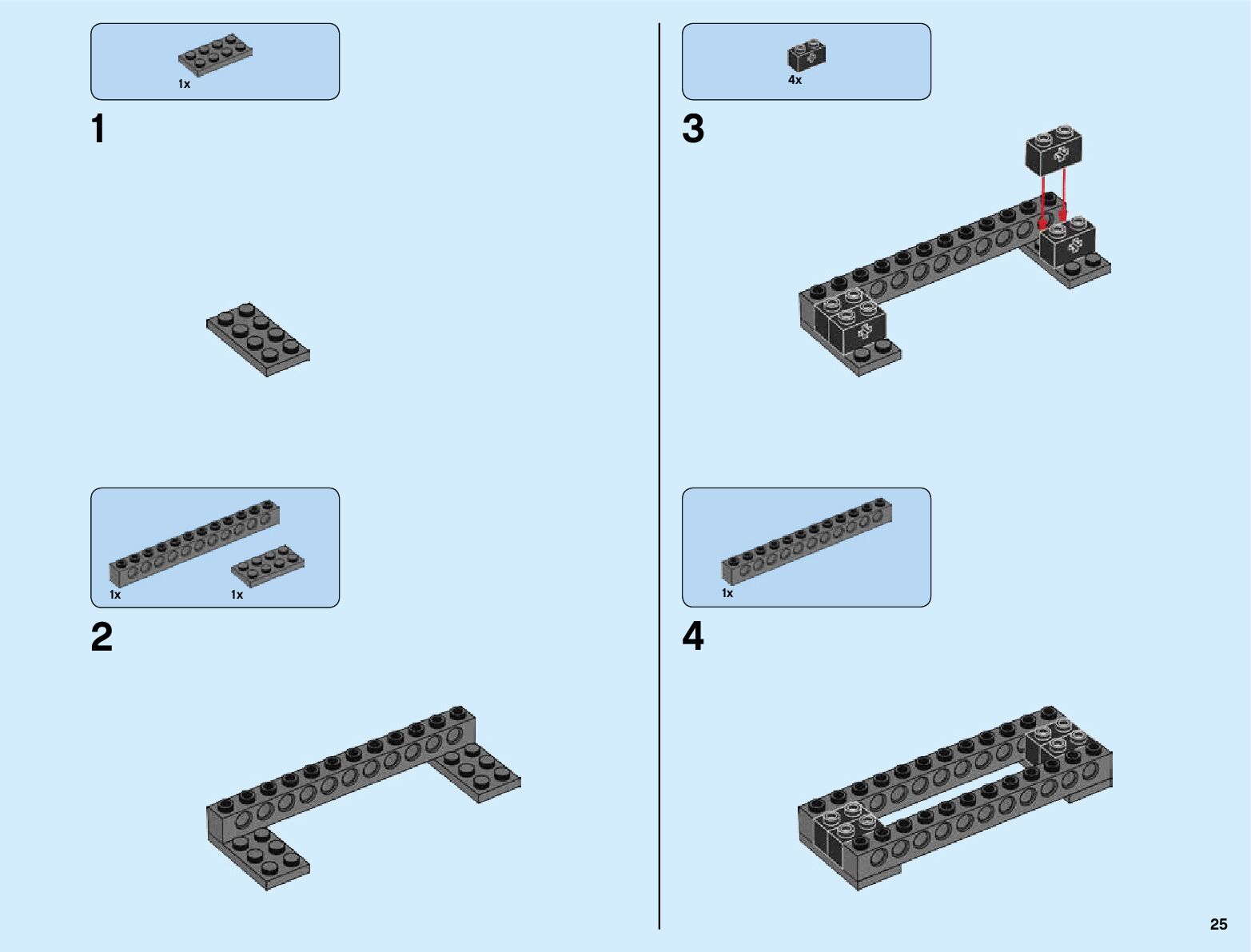 1x

1

1x 1x

2

4x

3

1x

4

25