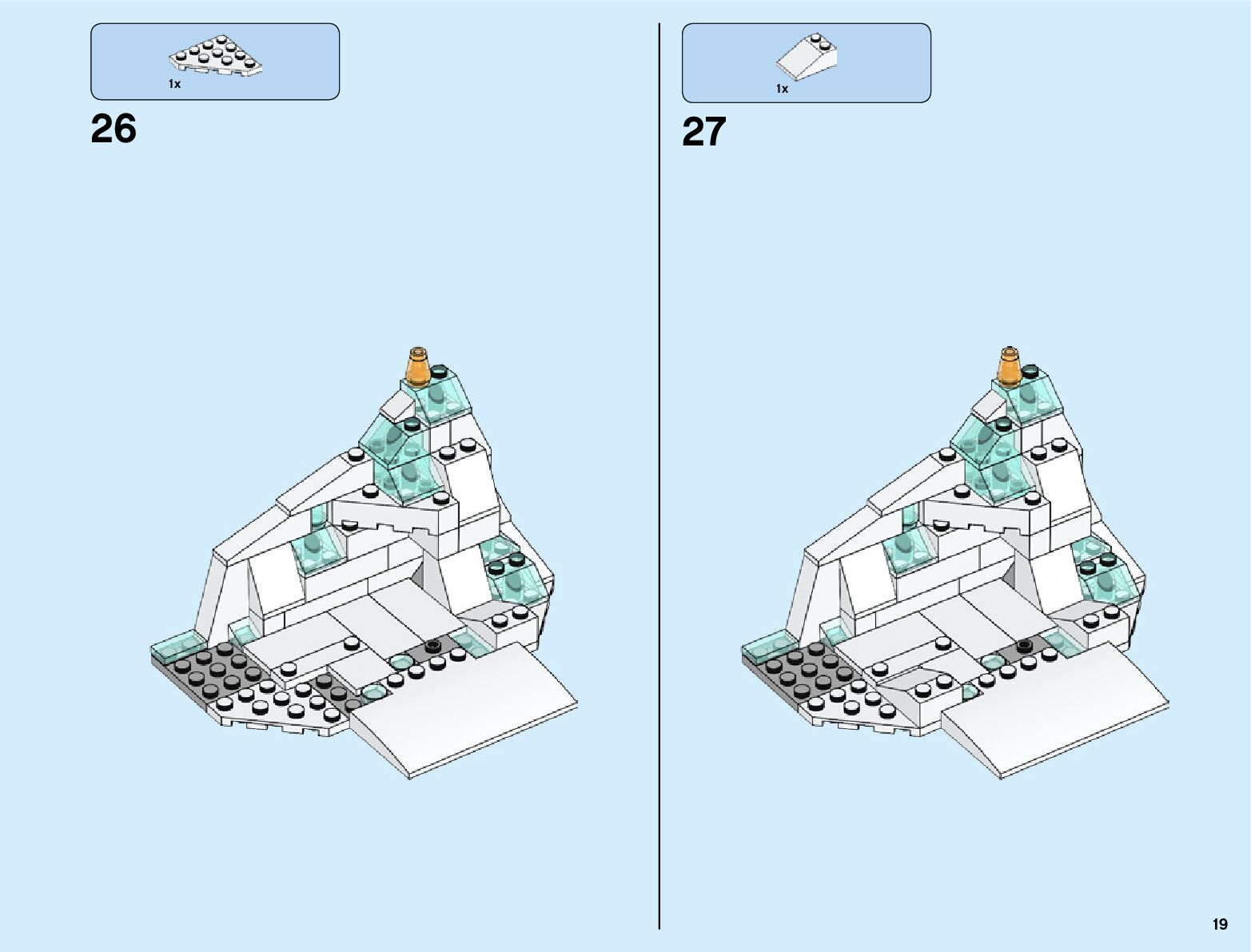 1x

26

1x

27

19