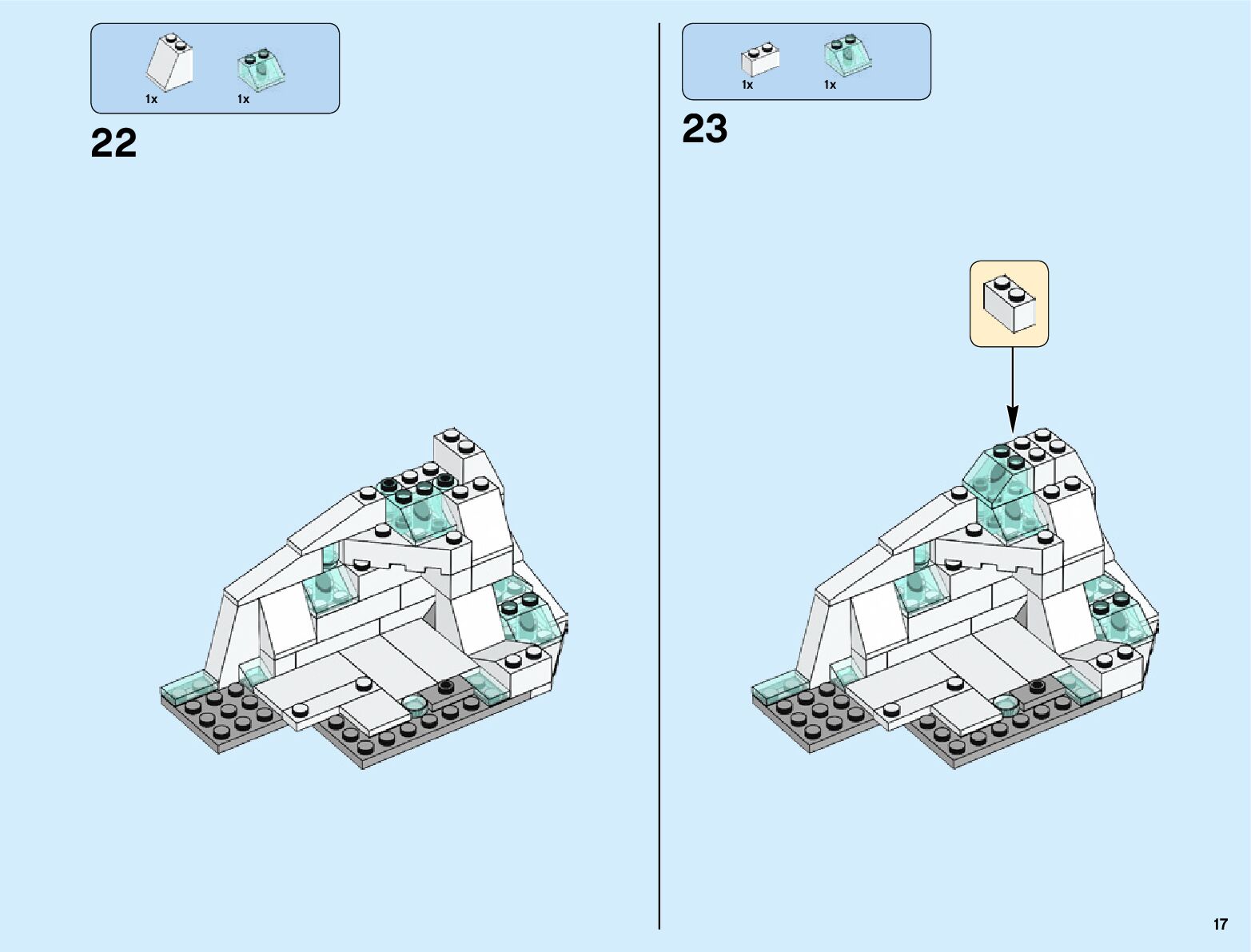 1x 1x

22

1x 1x

23

17