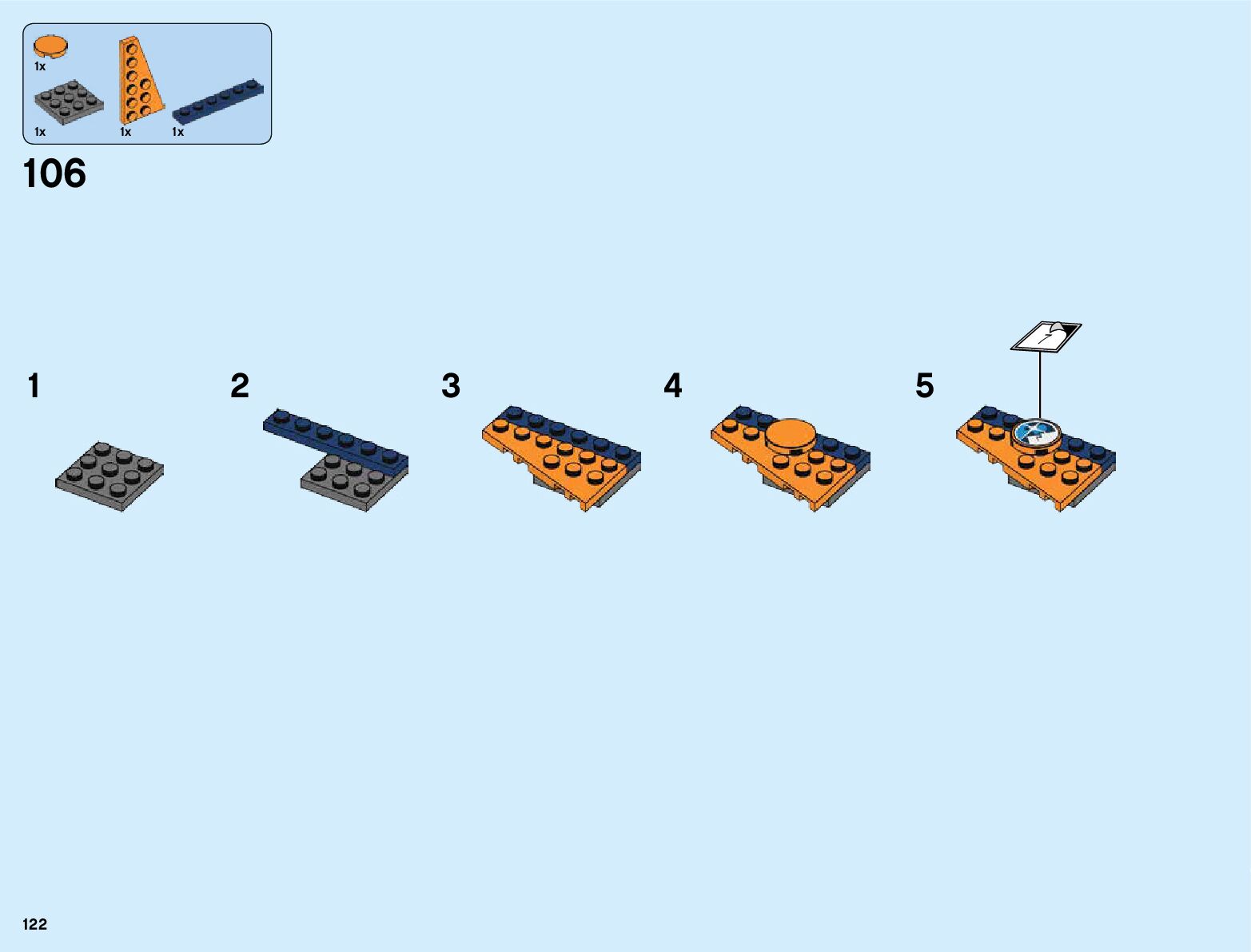 1x
1x
1x
1x

106

1

2

3

4

5

7

122