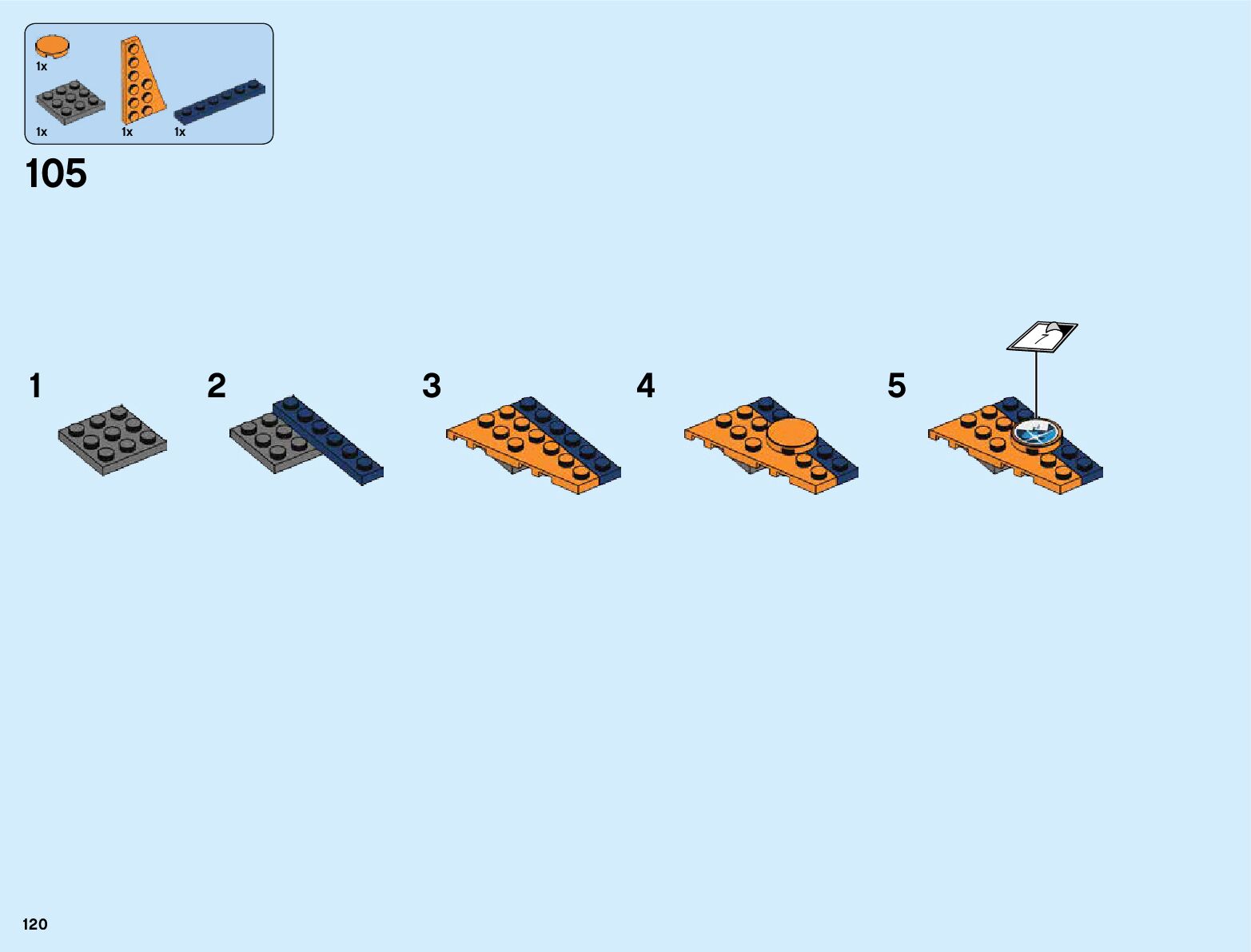 1x
1x
1x
1x

105

1
2
3
4
5

7

120