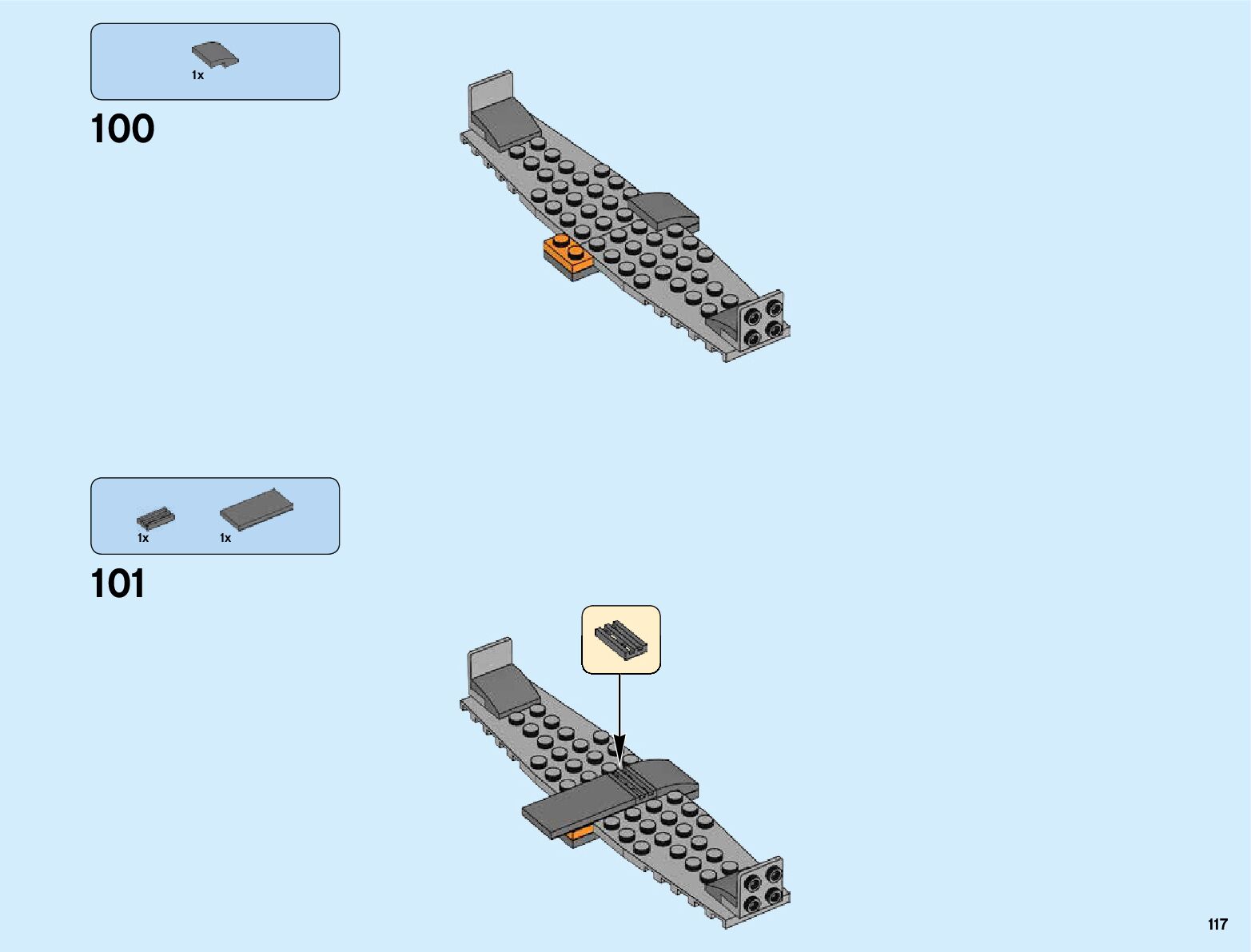 1x

100

1x 1x

101

117