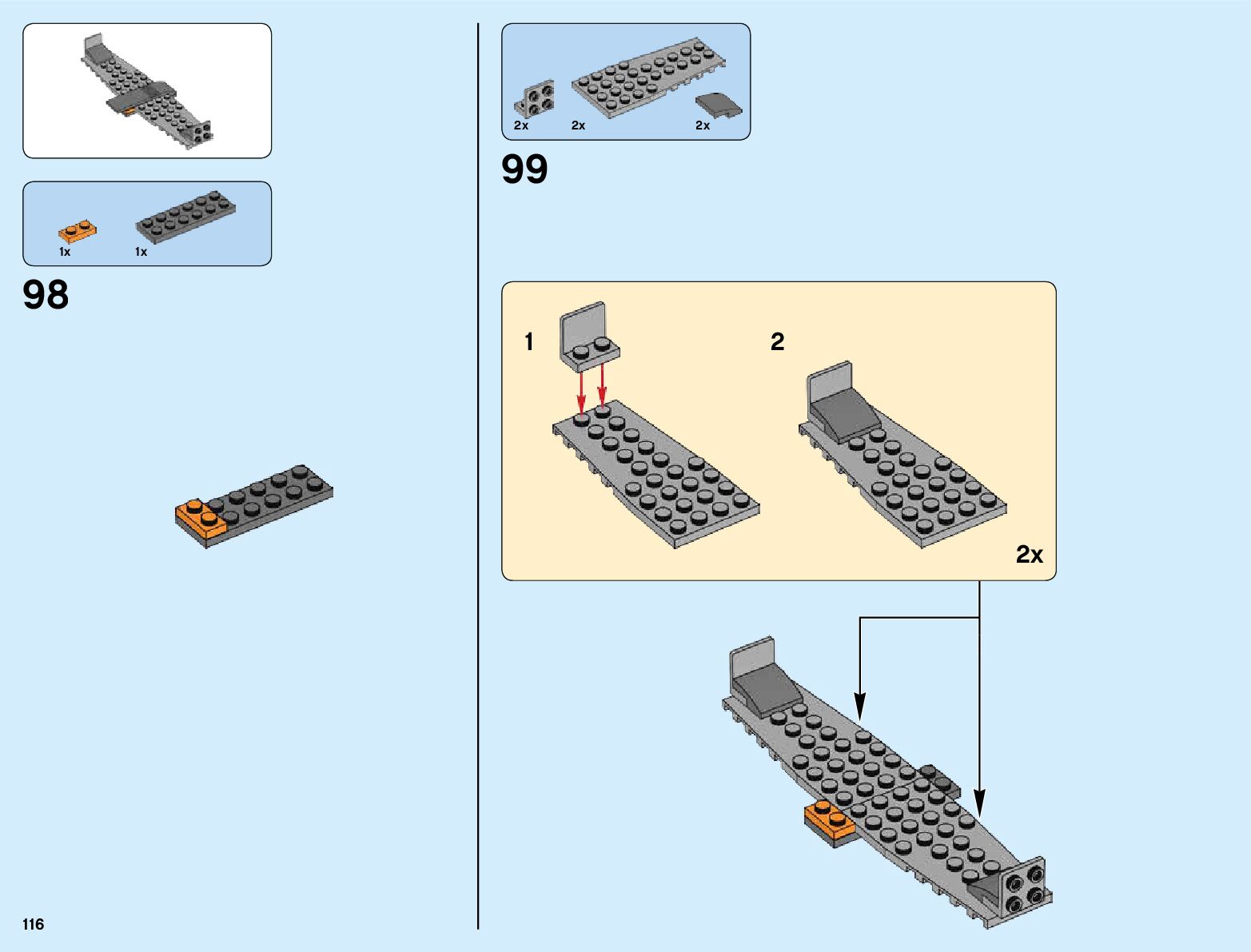 1x 1x

98

116

2x 2x 2x

99

1

2

2x