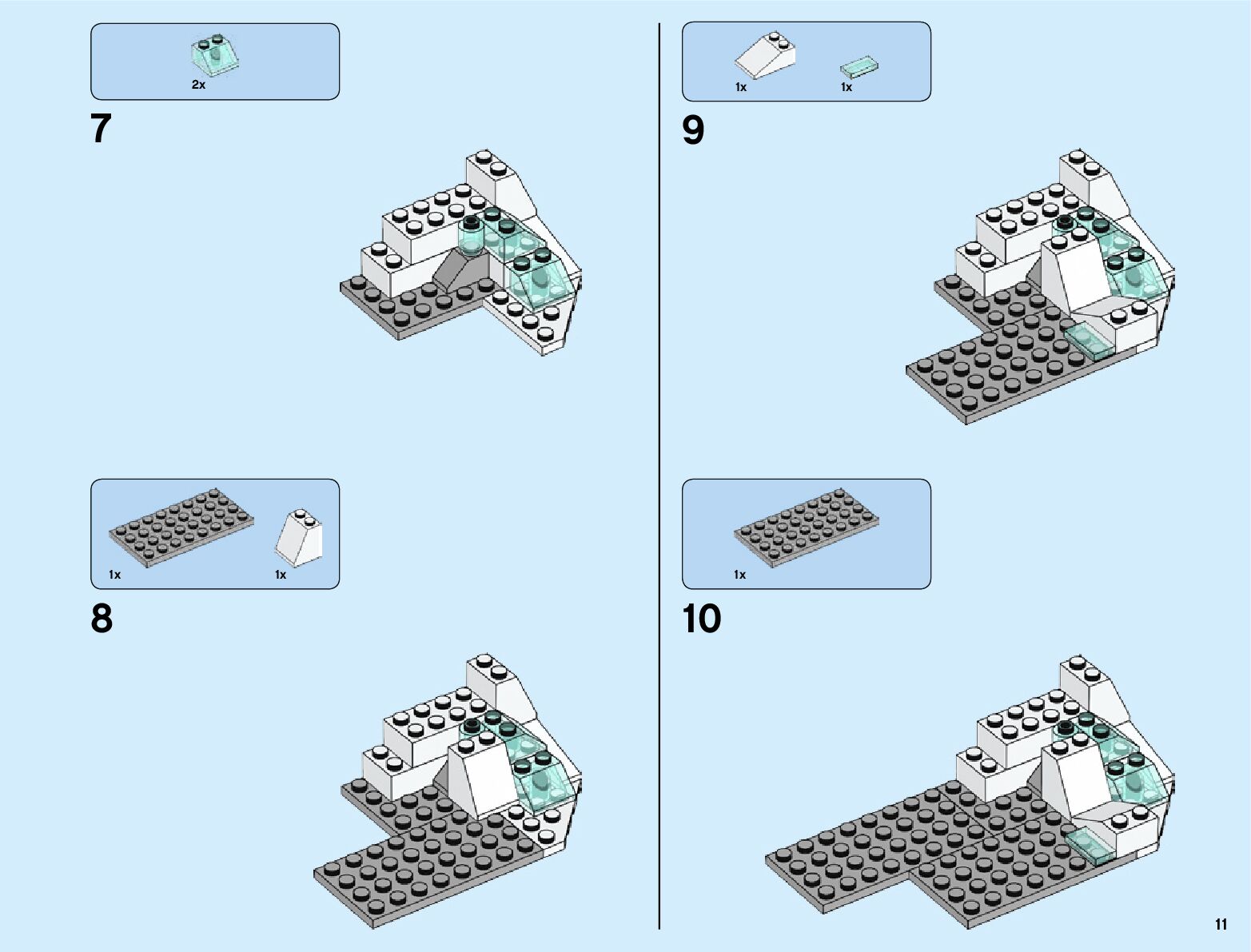 2x

7

1x 1x

8

1x 1x

9

1x

10

11