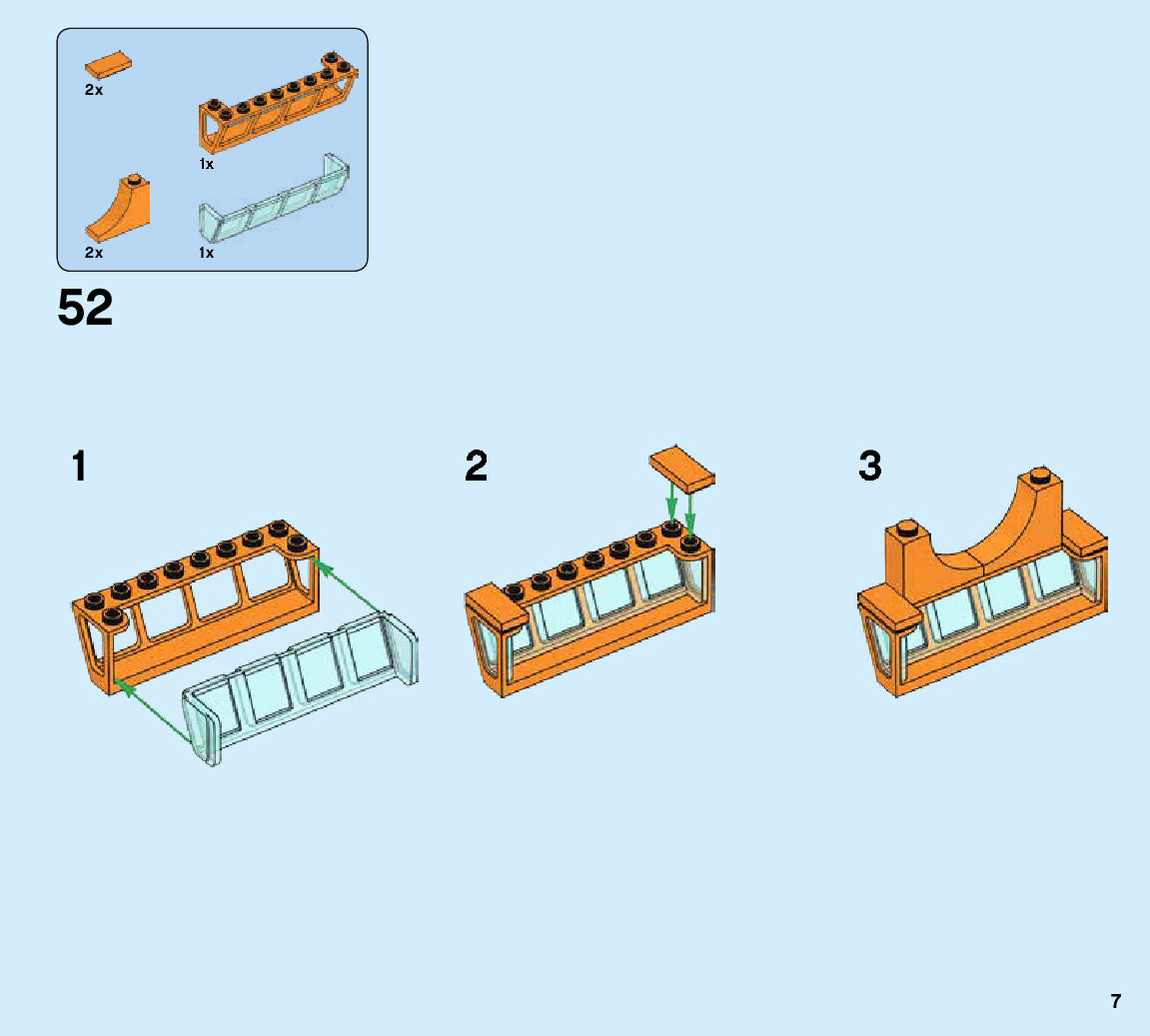 2x
1x
2x
1x

52

1

2

3

7